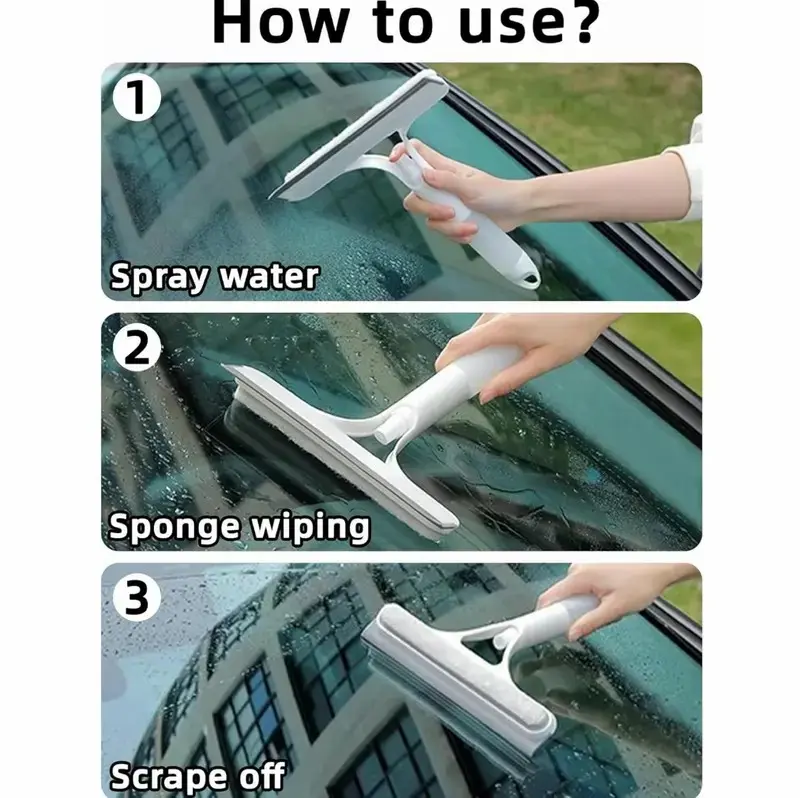 How to use?

1
Spray water

2
Sponge wiping

3
Scrape off