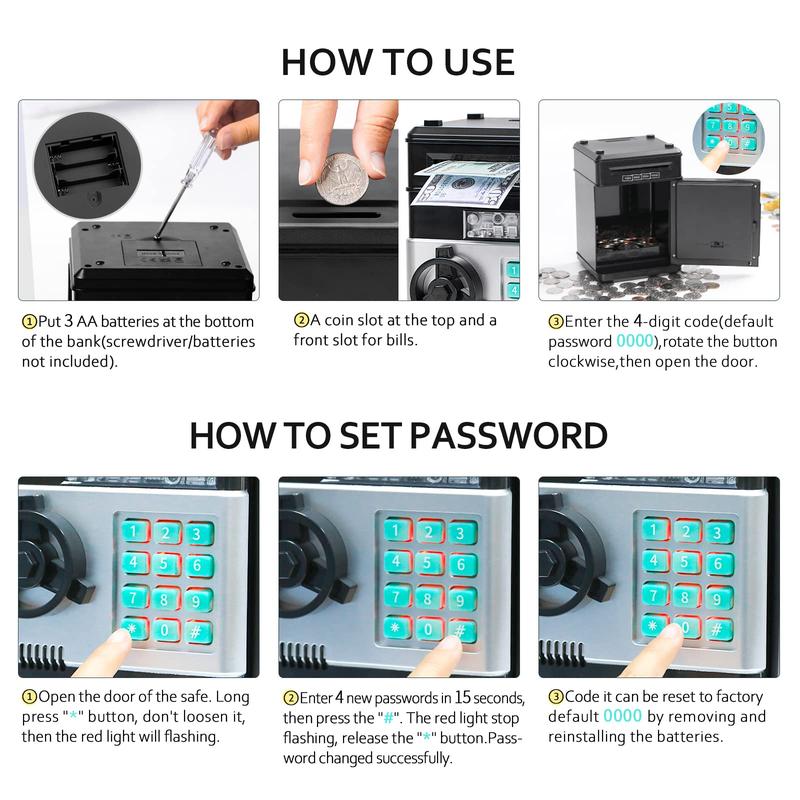 HOW TO USE

①Put 3 AA batteries at the bottom of the bank(screwdriver/batteries not included).

②A coin slot at the top and a front slot for bills.

③Enter the 4-digit code(default password 0000),rotate the button clockwise,then open the door.

HOW TO SET PASSWORD

1 2 3
4 5 6
7 8 9
* 0 #

1 2 3
4 5 6
7 8 9
* 0 #

1 2 3
4 5 6
7 8 9
* 0 #

①Open the door of the safe. Long press "*" button, don't loosen it, then the red light will flashing.

②Enter 4 new passwords in 15 seconds, then press the "#". The red light stop flashing, release the "*" button.Password changed successfully.

③Code it can be reset to factory default 0000 by removing and reinstalling the batteries.