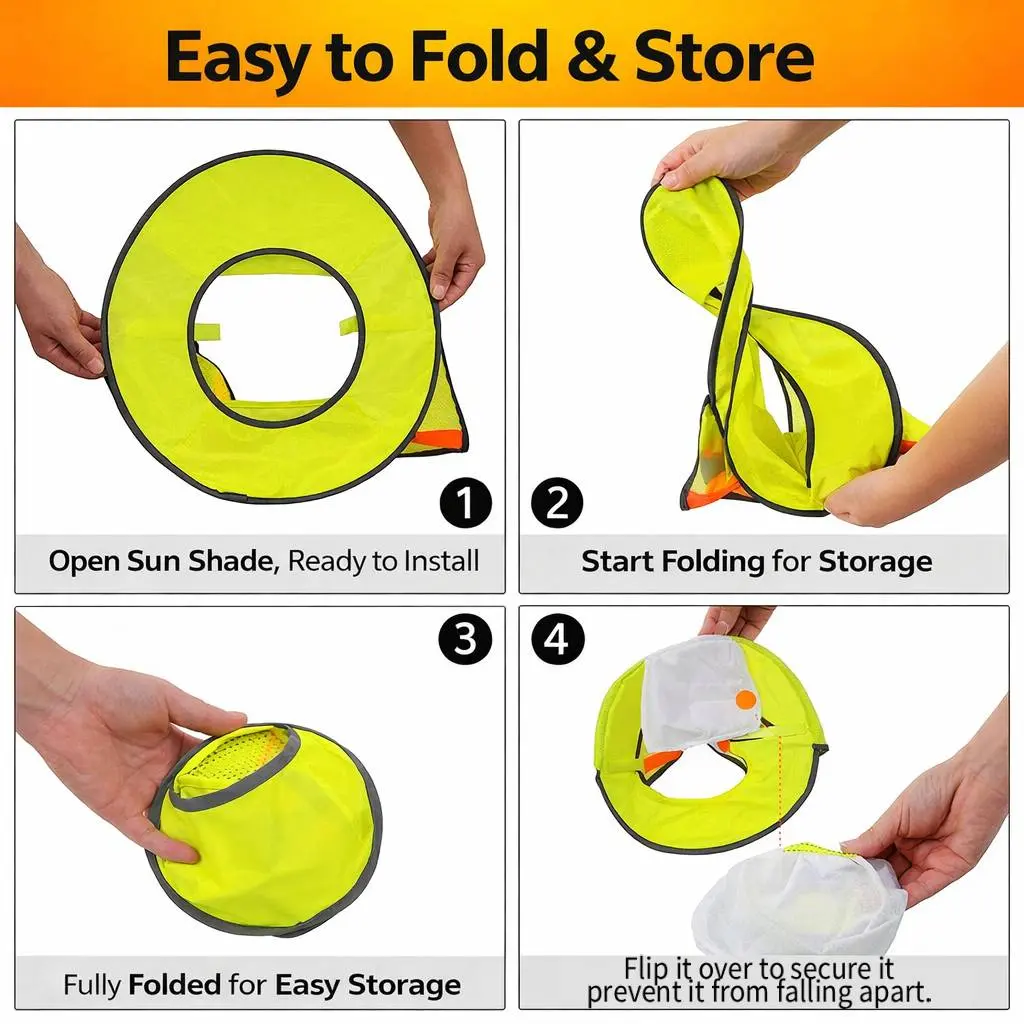 Easy to Fold & Store

1
Open Sun Shade, Ready to Install

2
Start Folding for Storage

3
Fully Folded for Easy Storage

4
Flip it over to secure it prevent it from falling apart.