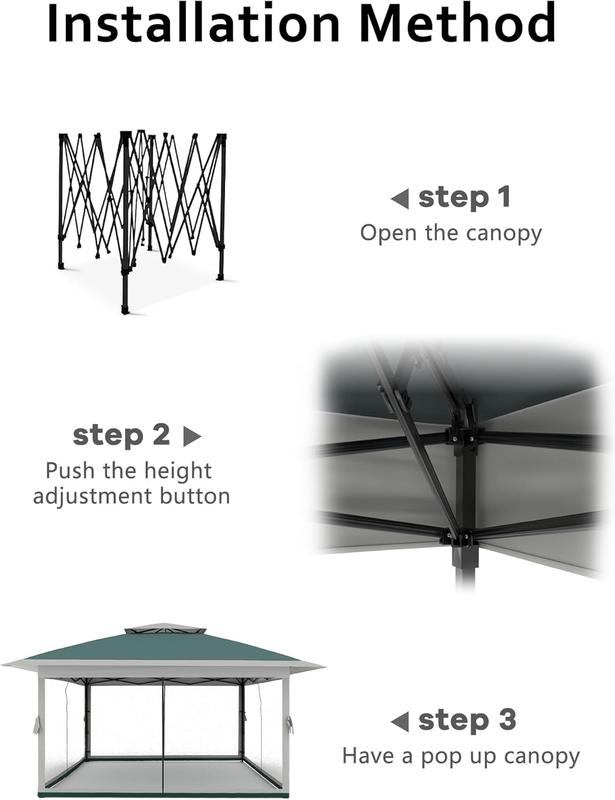 Installation Method

◀ step 1
Open the canopy

step 2 ▶
Push the height adjustment button

◀ step 3
Have a pop up canopy