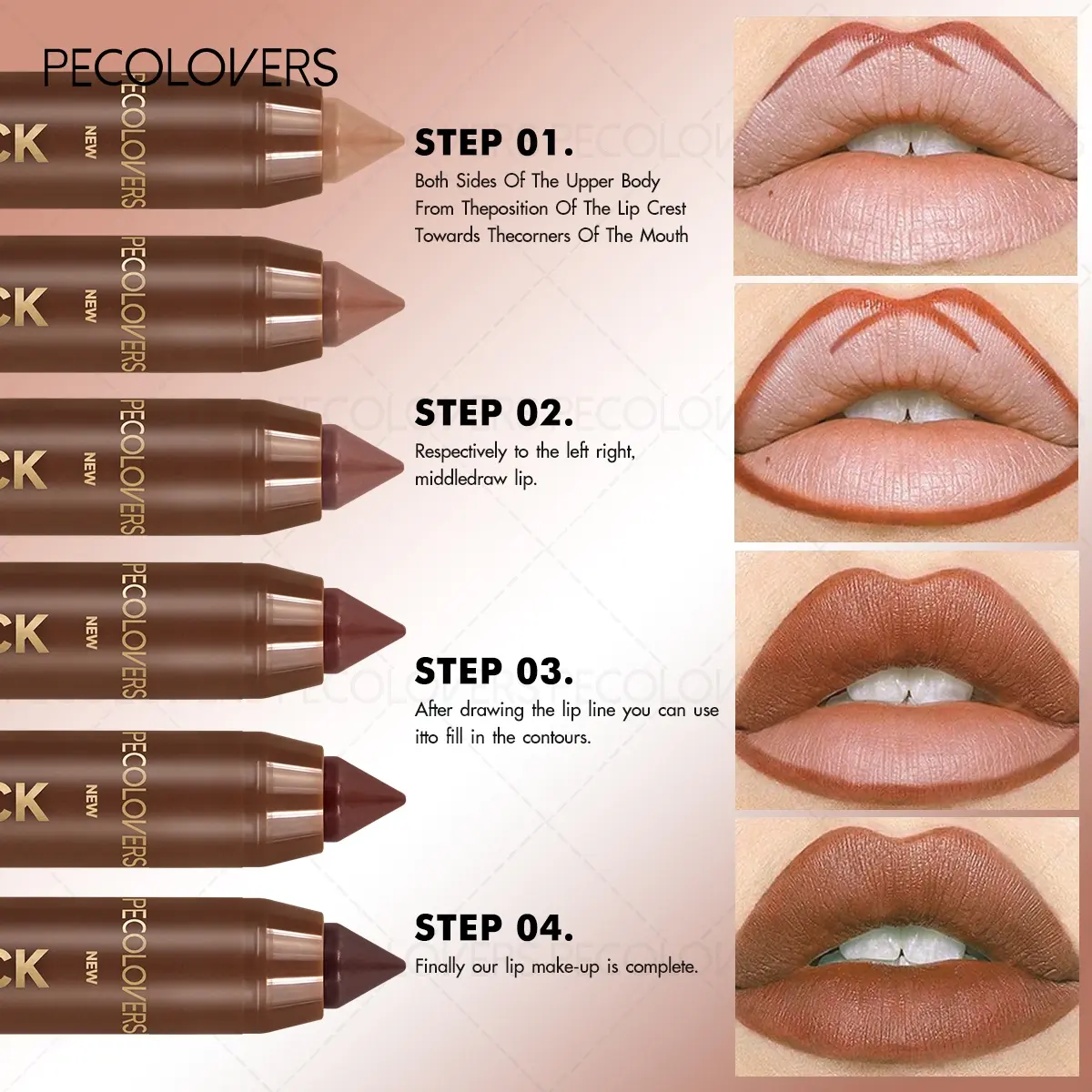 PECOLOVERS

CK NEW PECOLOVERS

CK NEW PECOLOVERS

CK NEW PECOLOVERS

CK NEW PECOLOVERS

CK NEW PECOLOVERS

CK NEW PECOLOVERS

STEP 01.
Both Sides Of The Upper Body From Theposition Of The Lip Crest Towards Thecorners Of The Mouth

STEP 02.
Respectively to the left right, middledraw lip.

STEP 03.
After drawing the lip line you can use itto fill in the contours.

STEP 04.
Finally our lip make-up is complete.