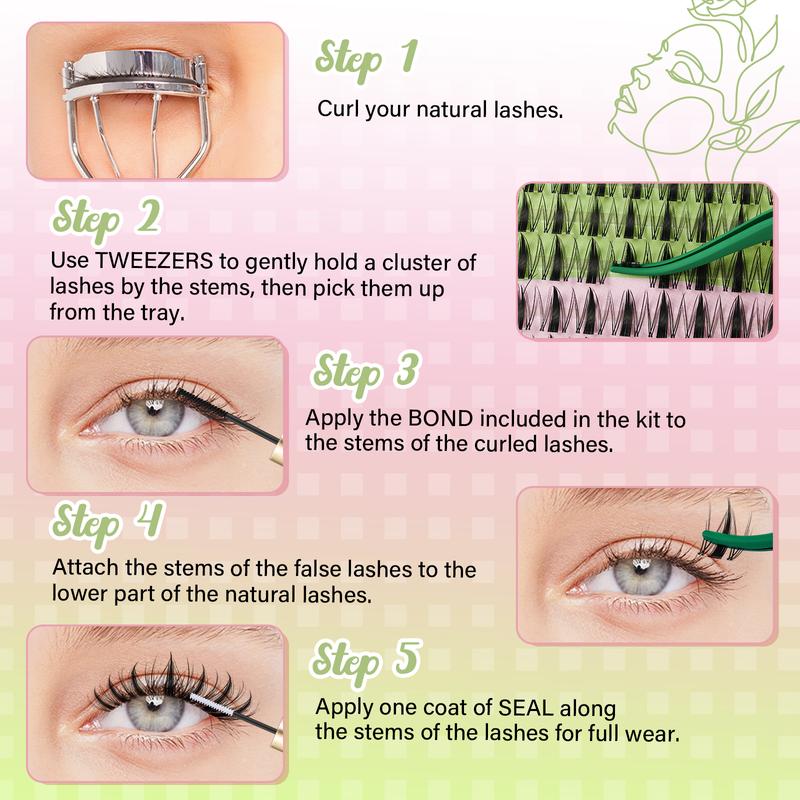 Step 1

Curl your natural lashes.

Step 2

Use TWEEZERS to gently hold a cluster of lashes by the stems, then pick them up from the tray.

Step 3

Apply the BOND included in the kit to the stems of the curled lashes.

Step 4

Attach the stems of the false lashes to the lower part of the natural lashes.

Step 5

Apply one coat of SEAL along the stems of the lashes for full wear.