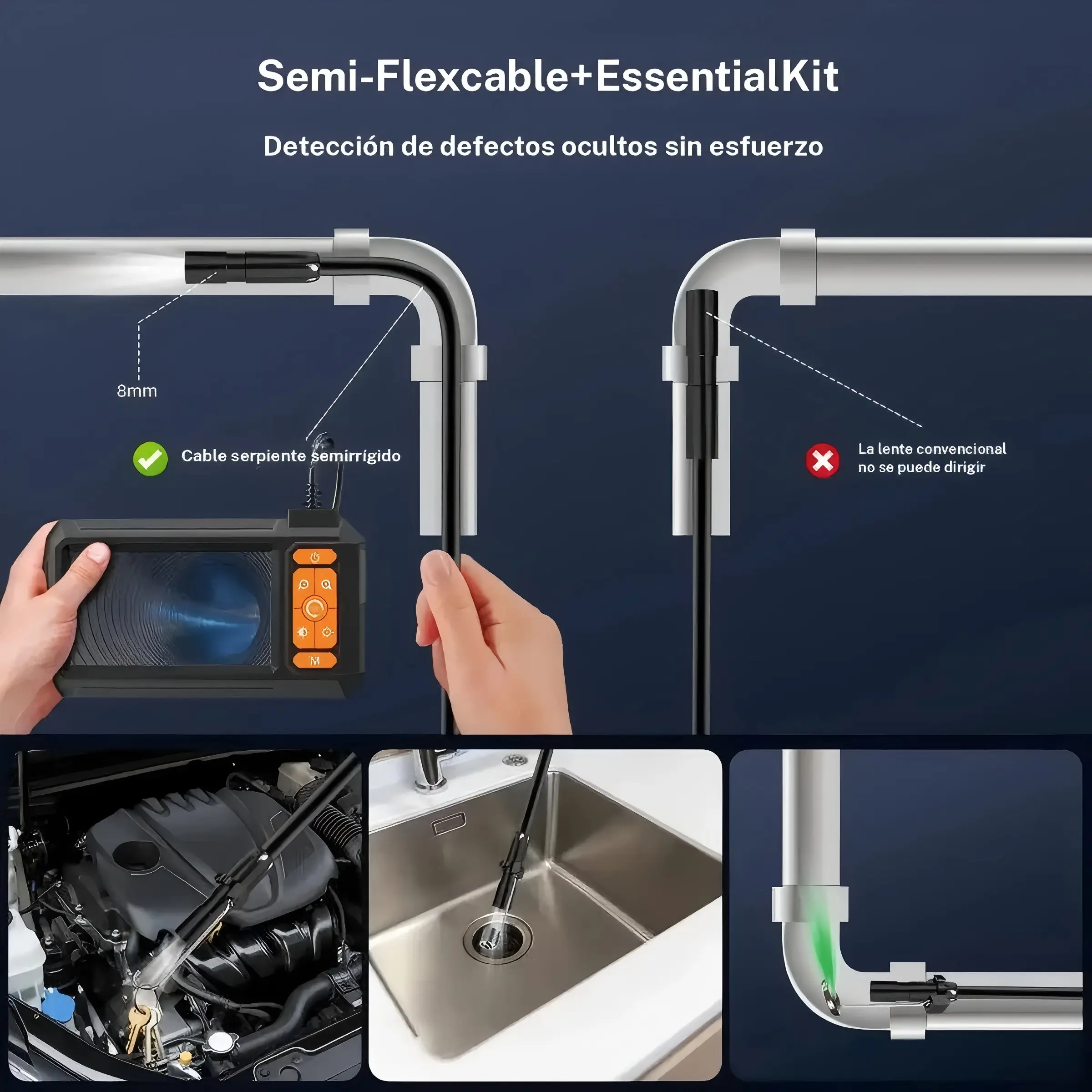 Semi-Flexcable+EssentialKit

Detección de defectos ocultos sin esfuerzo

8mm

Cable serpiente semirrígido

La lente convencional no se puede dirigir

M