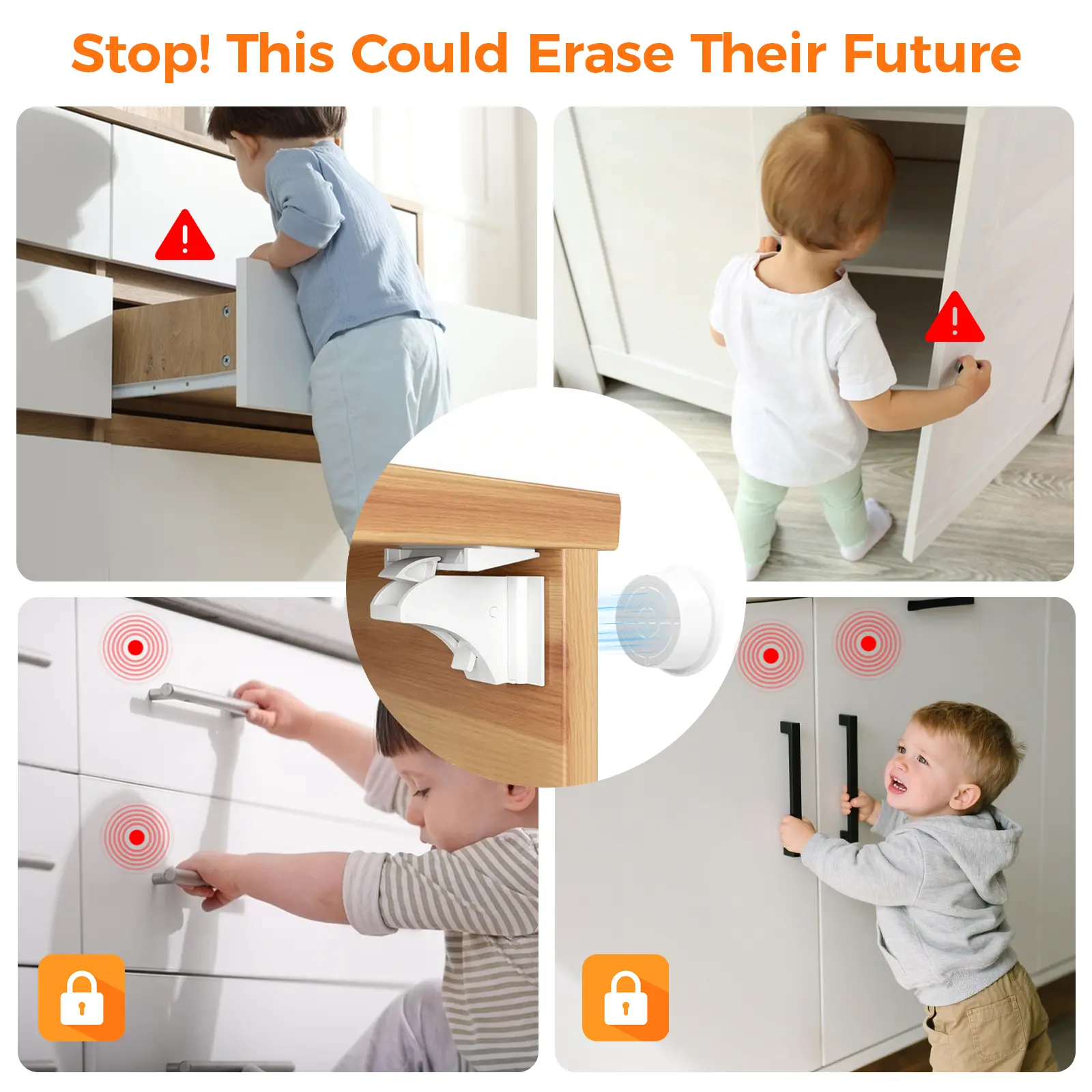 Stop! This Could Erase Their Future