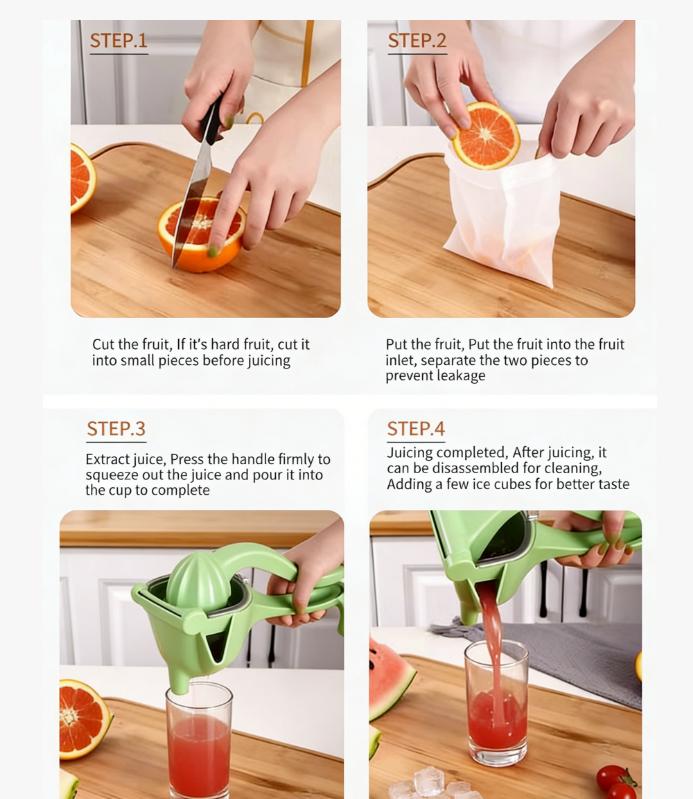 STEP.1

Cut the fruit, If it's hard fruit, cut it into small pieces before juicing

STEP.2

Put the fruit, Put the fruit into the fruit inlet, separate the two pieces to prevent leakage

STEP.3

Extract juice, Press the handle firmly to squeeze out the juice and pour it into the cup to complete

STEP.4

Juicing completed, After juicing, it can be disassembled for cleaning, Adding a few ice cubes for better taste