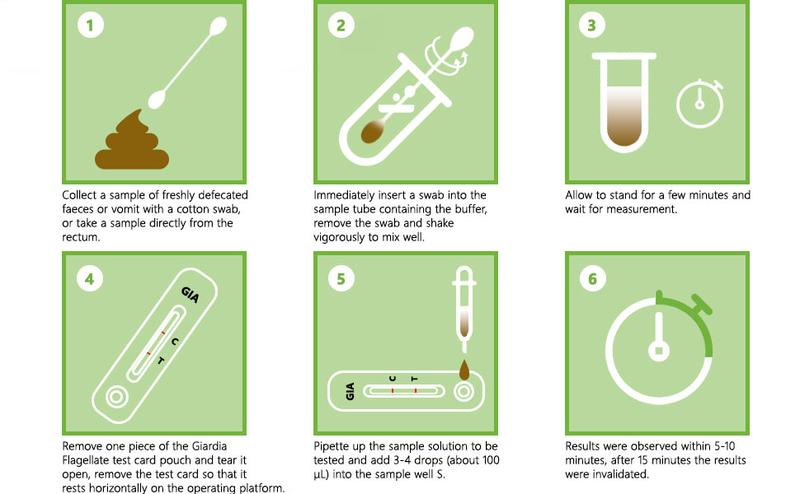 1

Collect a sample of freshly defecated faeces or vomit with a cotton swab, or take a sample directly from the rectum.

2

Immediately insert a swab into the sample tube containing the buffer, remove the swab and shake vigorously to mix well.

3

Allow to stand for a few minutes and wait for measurement.

4

GIA

C

T

Remove one piece of the Giardia Flagellate test card pouch and tear it open, remove the test card so that it rests horizontally on the operating platform.

5

GIA

C

T

Pipette up the sample solution to be tested and add 3-4 drops (about 100 μL) into the sample well S.

6

Results were observed within 5-10 minutes, after 15 minutes the results were invalidated.