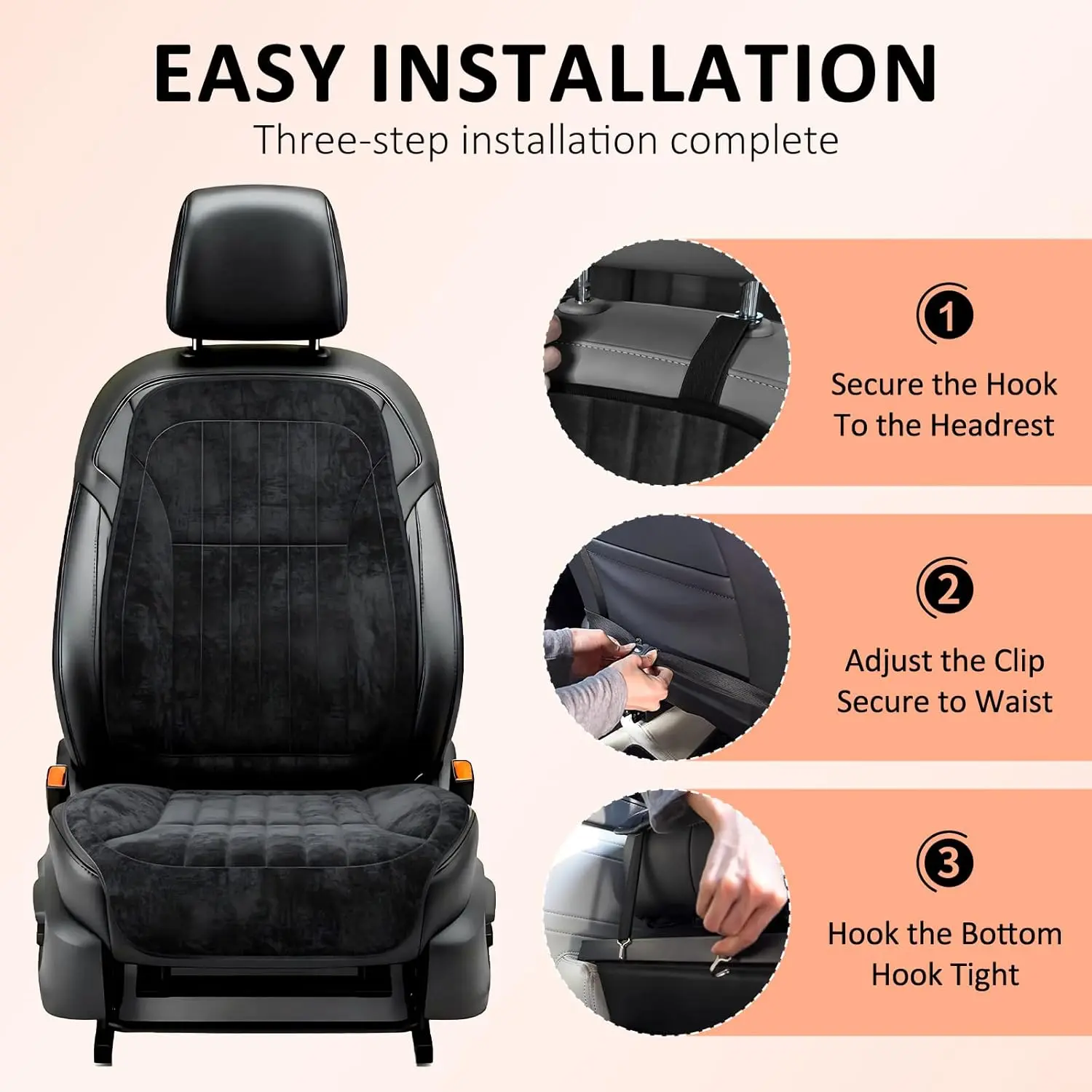 EASY INSTALLATION

Three-step installation complete

1

Secure the Hook To the Headrest

2

Adjust the Clip Secure to Waist

3

Hook the Bottom Hook Tight