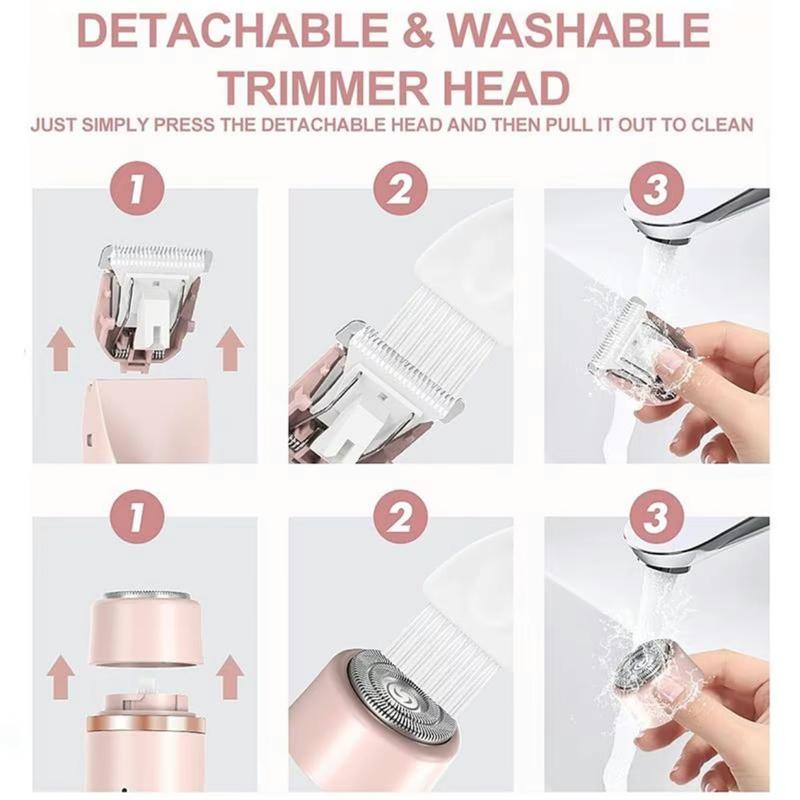 DETACHABLE & WASHABLE TRIMMER HEAD

JUST SIMPLY PRESS THE DETACHABLE HEAD AND THEN PULL IT OUT TO CLEAN

1

2

3

1

2

3