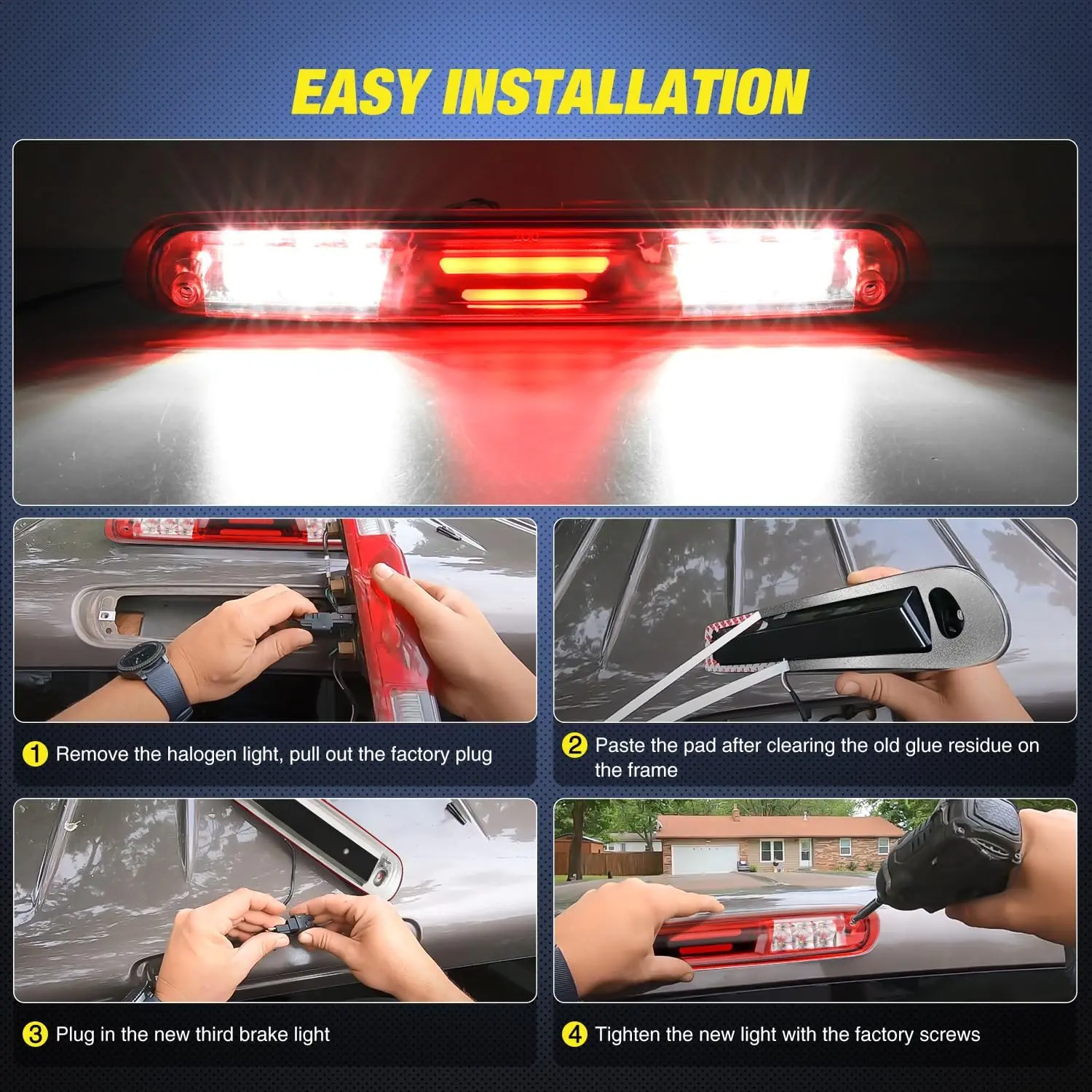 EASY INSTALLATION

1 Remove the halogen light, pull out the factory plug

2 Paste the pad after clearing the old glue residue on the frame

3 Plug in the new third brake light

4 Tighten the new light with the factory screws