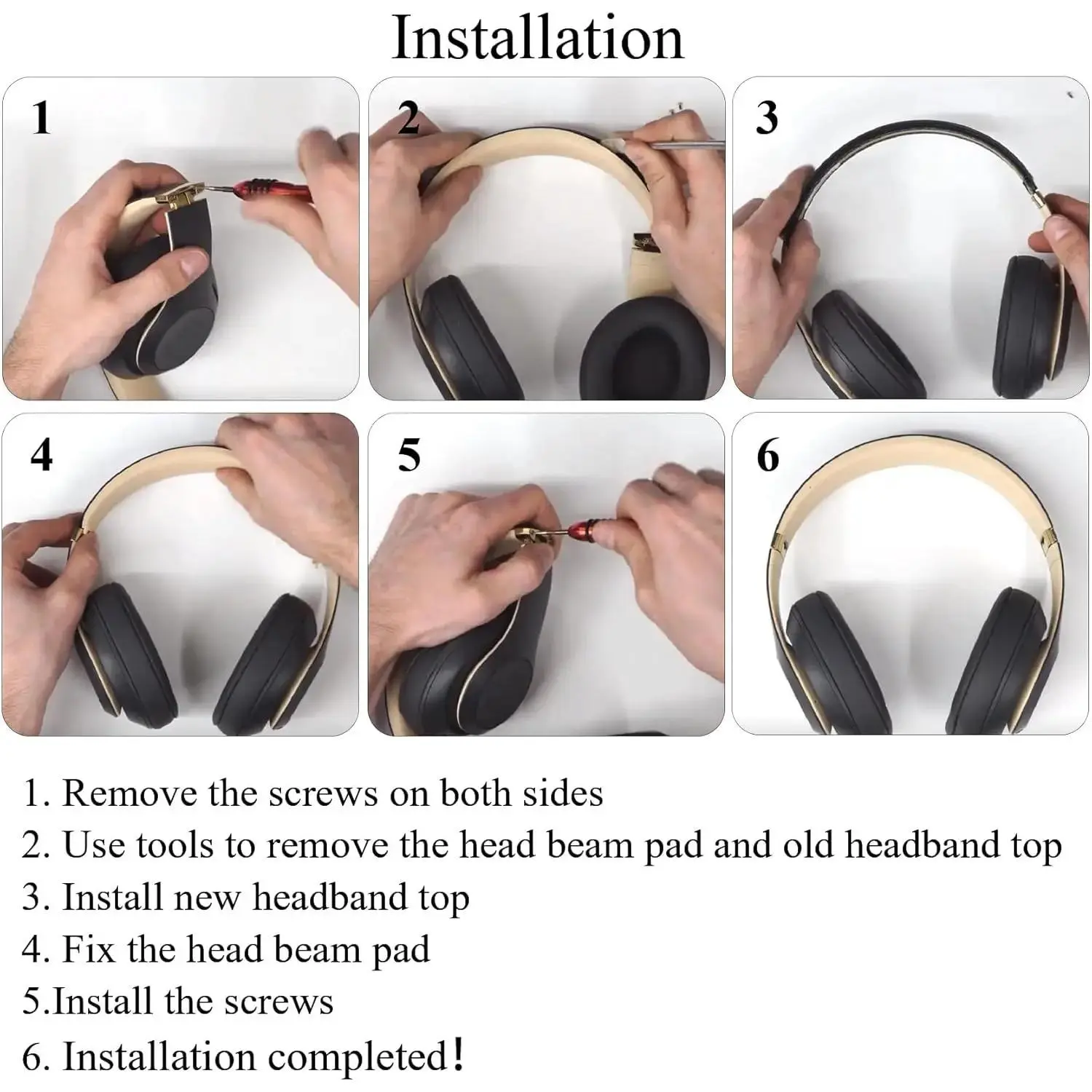 Installation

1

2

3

4

5

6

1. Remove the screws on both sides
2. Use tools to remove the head beam pad and old headband top
3. Install new headband top
4. Fix the head beam pad
5.Install the screws
6. Installation completed!