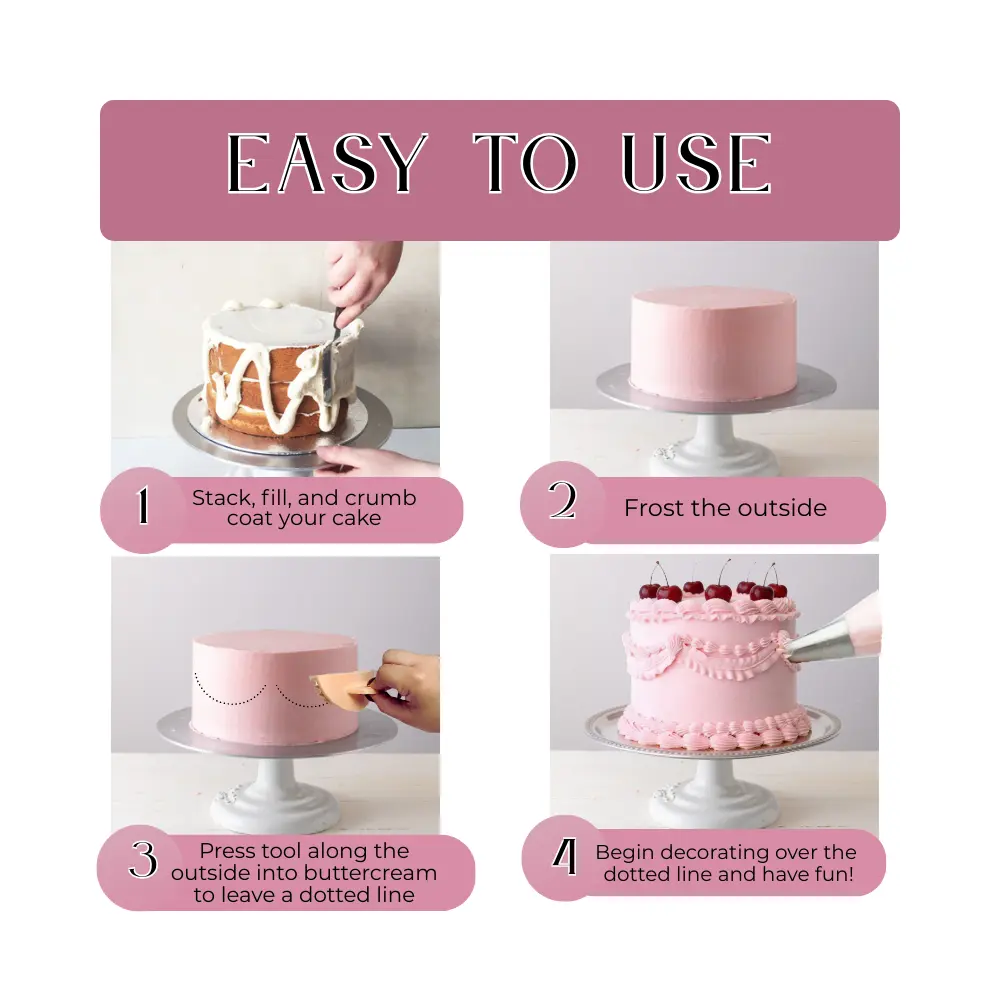 EASY TO USE

1 Stack, fill, and crumb coat your cake

2 Frost the outside

3 Press tool along the outside into buttercream to leave a dotted line

4 Begin decorating over the dotted line and have fun!