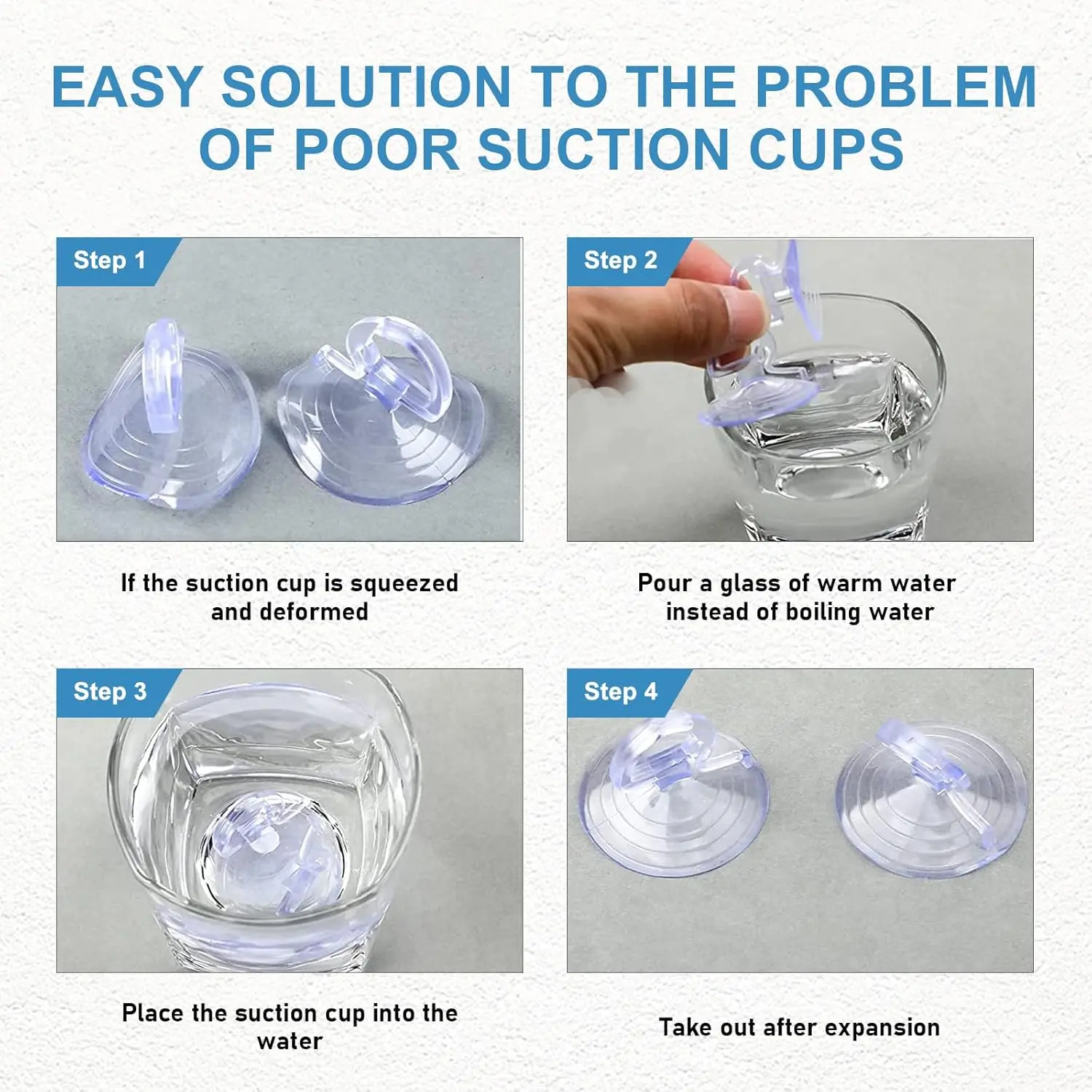 EASY SOLUTION TO THE PROBLEM OF POOR SUCTION CUPS

Step 1

If the suction cup is squeezed and deformed

Step 2

Pour a glass of warm water instead of boiling water

Step 3

Place the suction cup into the water

Step 4

Take out after expansion