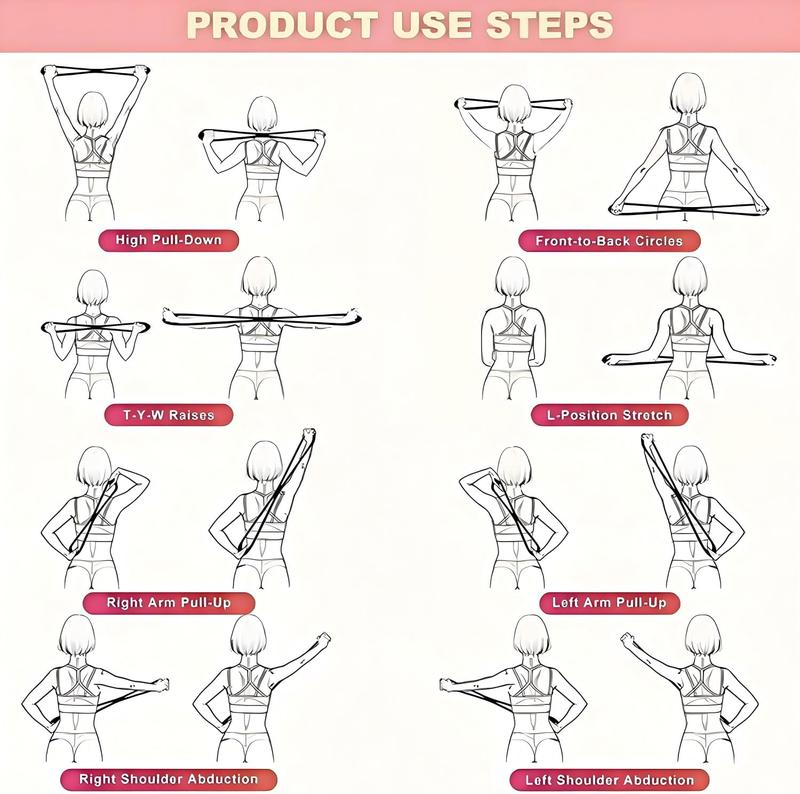 PRODUCT USE STEPS

High Pull-Down

Front-to-Back Circles

T-Y-W Raises

L-Position Stretch

Right Arm Pull-Up

Left Arm Pull-Up

Right Shoulder Abduction

Left Shoulder Abduction