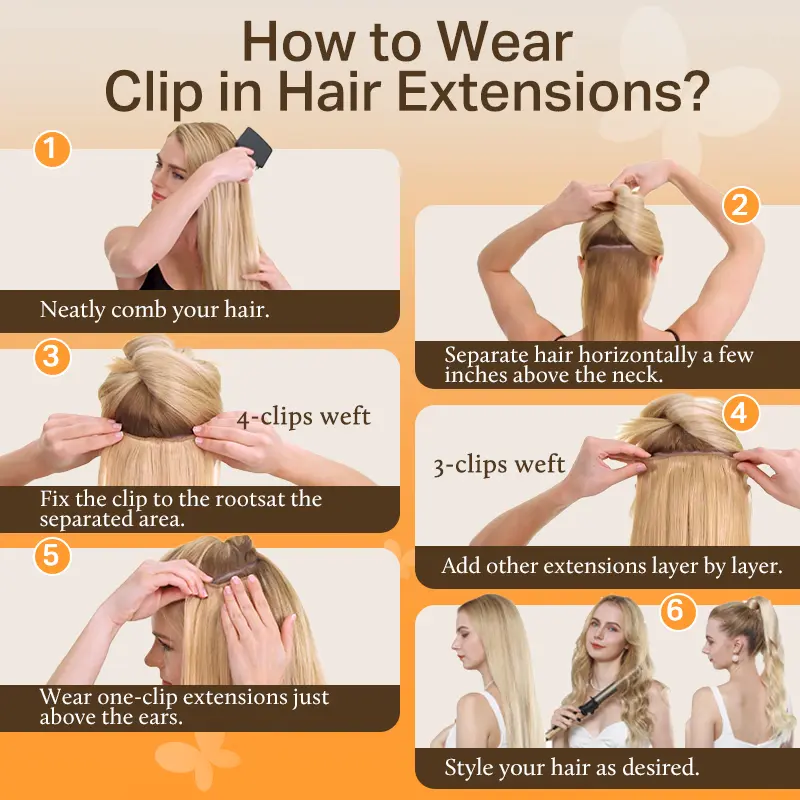 How to Wear
Clip in Hair Extensions?

1
Neatly comb your hair.

2
Separate hair horizontally a few inches above the neck.

3
4-clips weft
Fix the clip to the rootsat the separated area.

4
3-clips weft
Add other extensions layer by layer.

5
Wear one-clip extensions just above the ears.

6
Style your hair as desired.