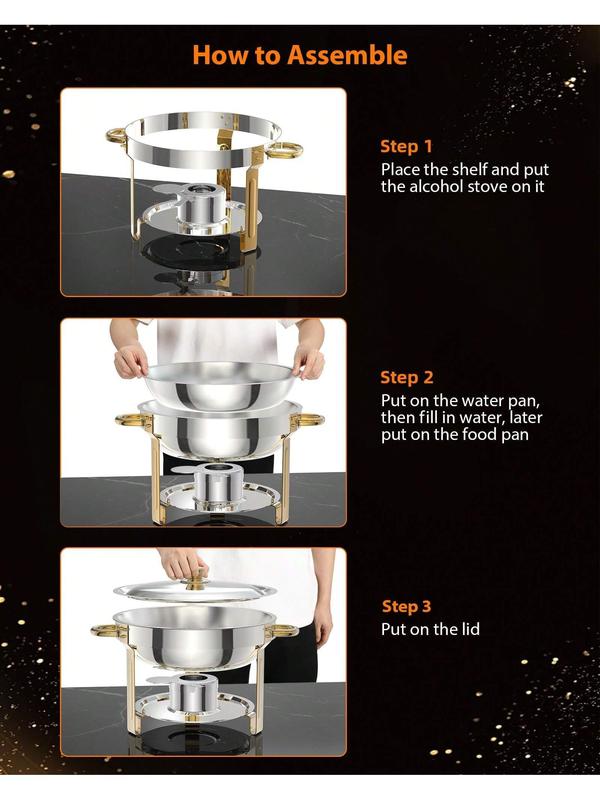 How to Assemble

Step 1
Place the shelf and put the alcohol stove on it

Step 2
Put on the water pan, then fill in water, later put on the food pan

Step 3
Put on the lid