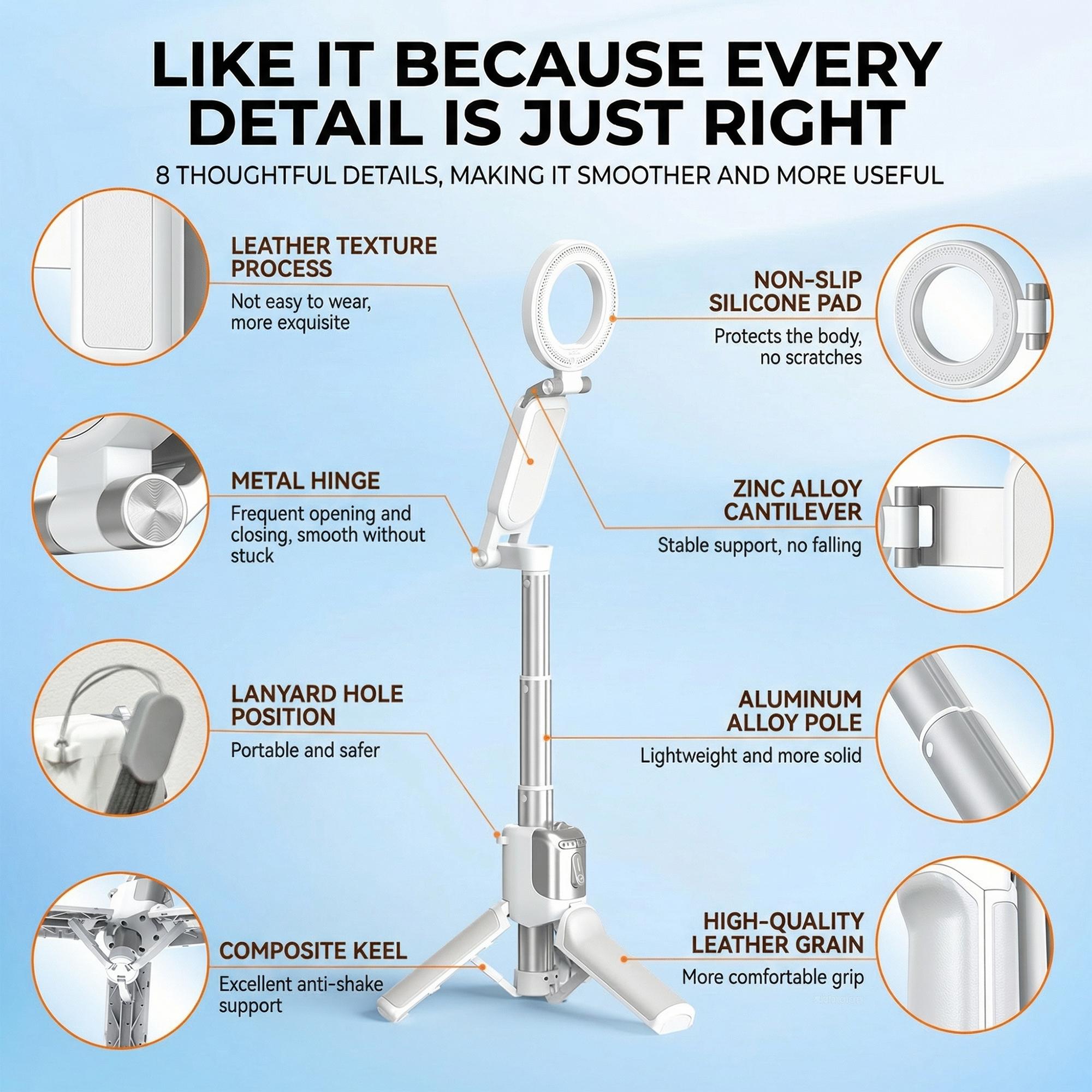 LIKE IT BECAUSE EVERY DETAIL IS JUST RIGHT

8 THOUGHTFUL DETAILS, MAKING IT SMOOTHER AND MORE USEFUL

LEATHER TEXTURE PROCESS

Not easy to wear, more exquisite

METAL HINGE

Frequent opening and closing, smooth without stuck

LANYARD HOLE POSITION

Portable and safer

COMPOSITE KEEL

Excellent anti-shake support

NON-SLIP SILICONE PAD

Protects the body, no scratches

ZINC ALLOY CANTILEVER

Stable support, no falling

ALUMINUM ALLOY POLE

Lightweight and more solid

HIGH-QUALITY LEATHER GRAIN

More comfortable grip