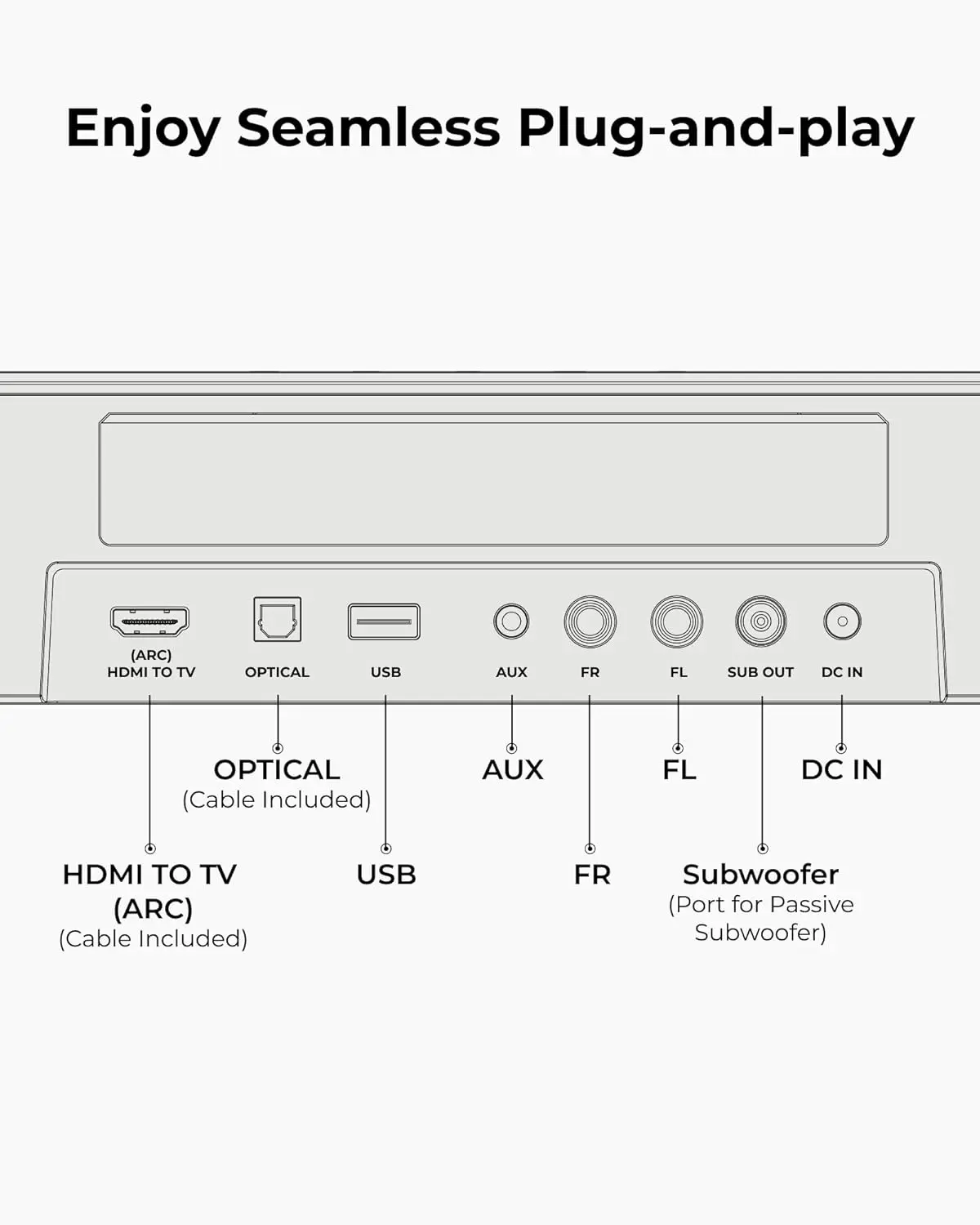 Enjoy Seamless Plug-and-play

(ARC)
HDMI TO TV

OPTICAL

USB

AUX

FR

FL

SUB OUT

DC IN

OPTICAL
(Cable Included)

AUX

FL

DC IN

HDMI TO TV
(ARC)
(Cable Included)

USB

FR

Subwoofer
(Port for Passive Subwoofer)