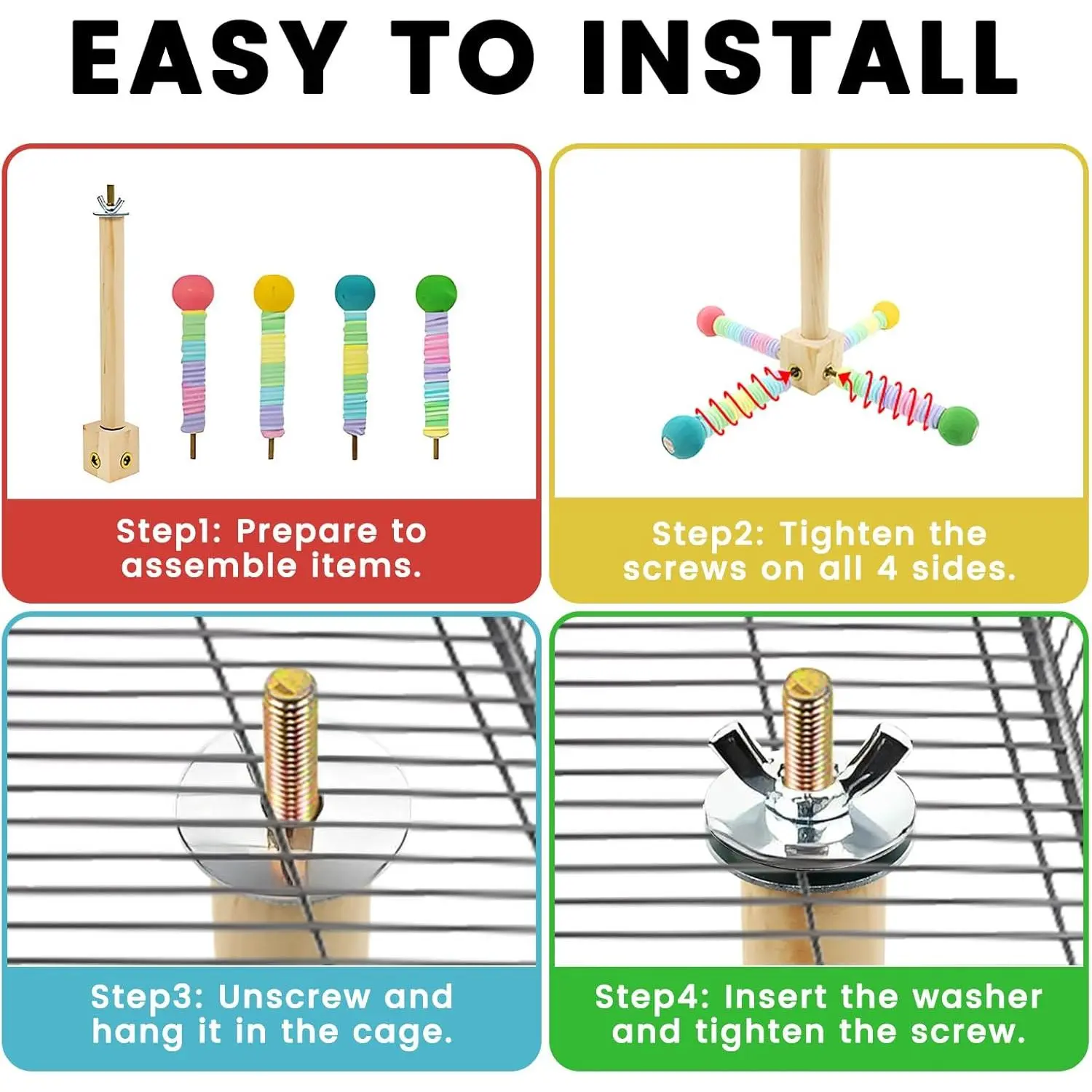 EASY TO INSTALL

Step1: Prepare to assemble items.

Step2: Tighten the screws on all 4 sides.

Step3: Unscrew and hang it in the cage.

Step4: Insert the washer and tighten the screw.