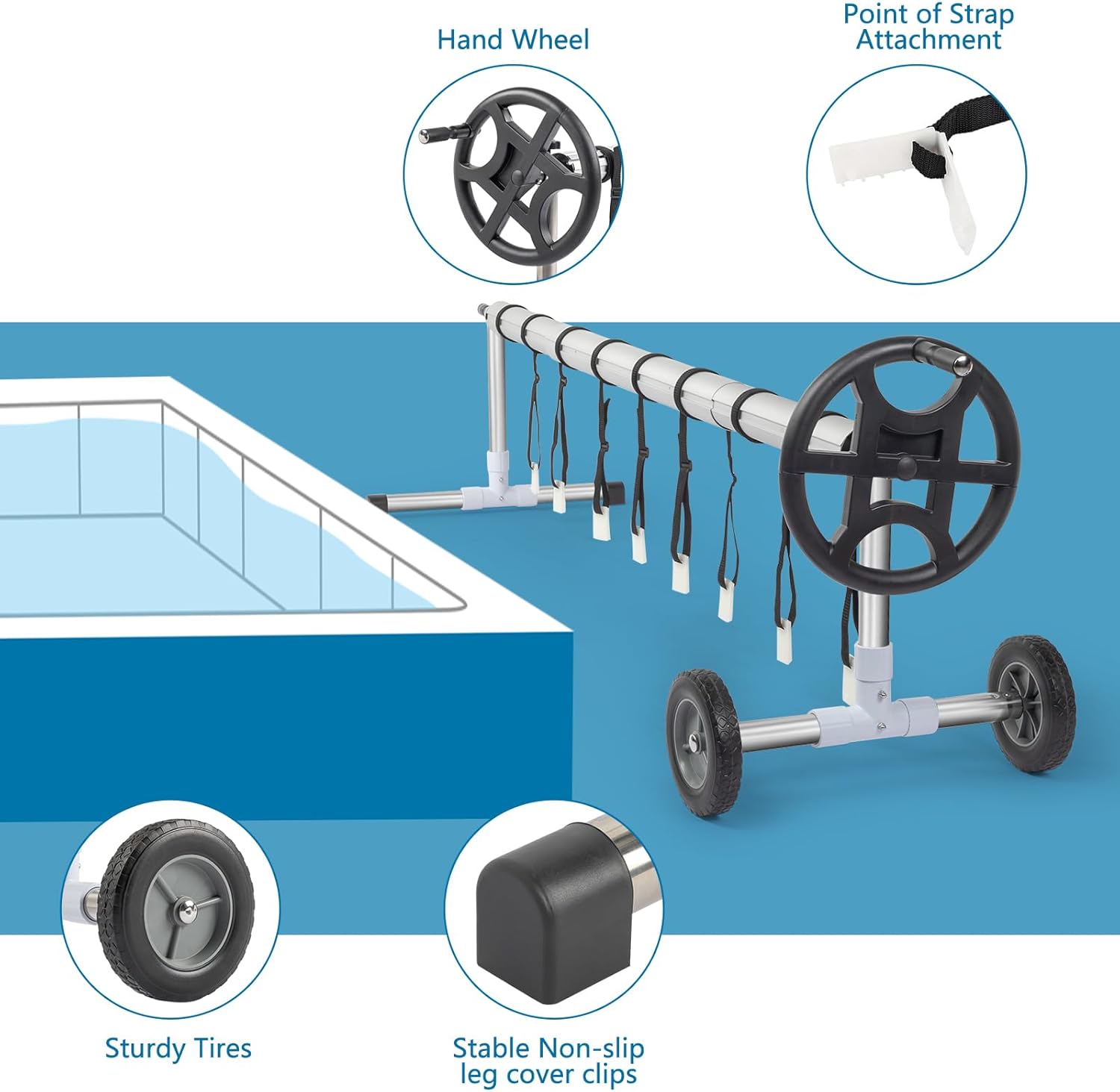 Hand Wheel

Point of Strap Attachment

Sturdy Tires

Stable Non-slip leg cover clips