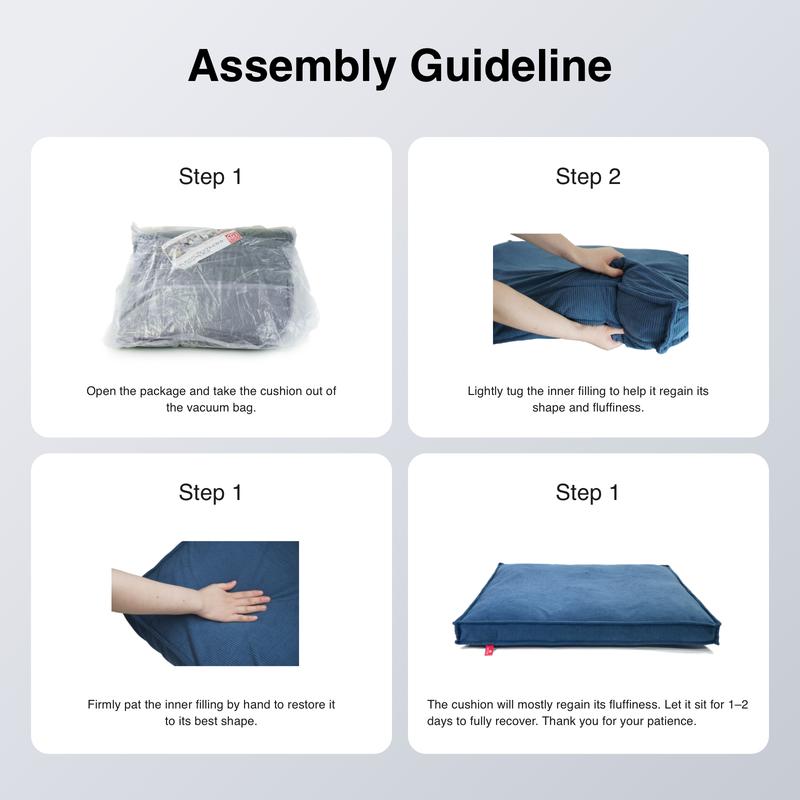 Assembly Guideline

Step 1

Open the package and take the cushion out of the vacuum bag.

Step 2

Lightly tug the inner filling to help it regain its shape and fluffiness.

Step 1

Firmly pat the inner filling by hand to restore it to its best shape.

Step 1

The cushion will mostly regain its fluffiness. Let it sit for 1–2 days to fully recover. Thank you for your patience.