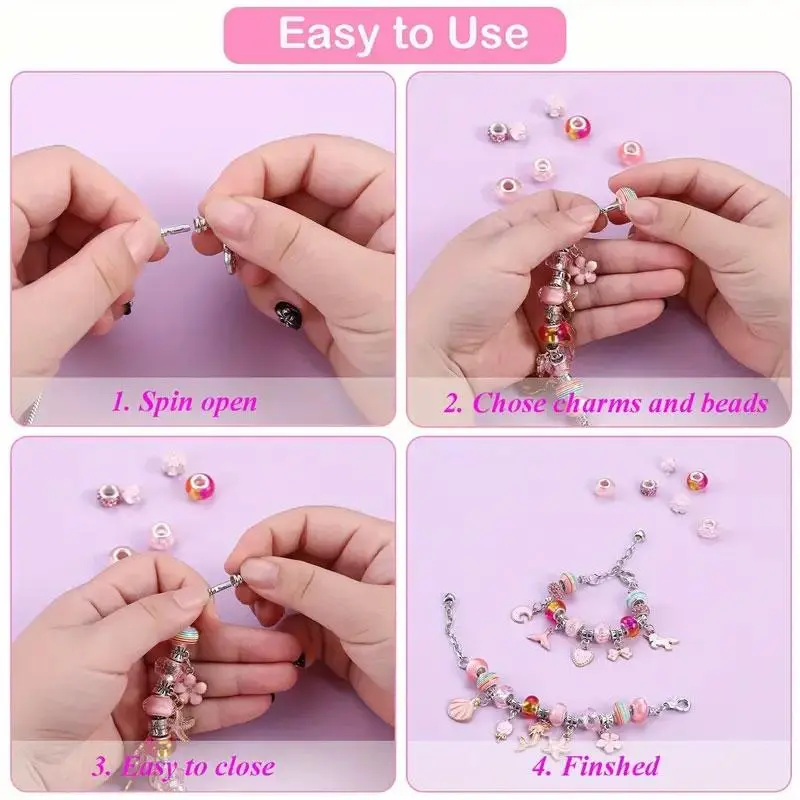 Easy to Use

1. Spin open

2. Chose charms and beads

3. Easy to close

4. Finshed