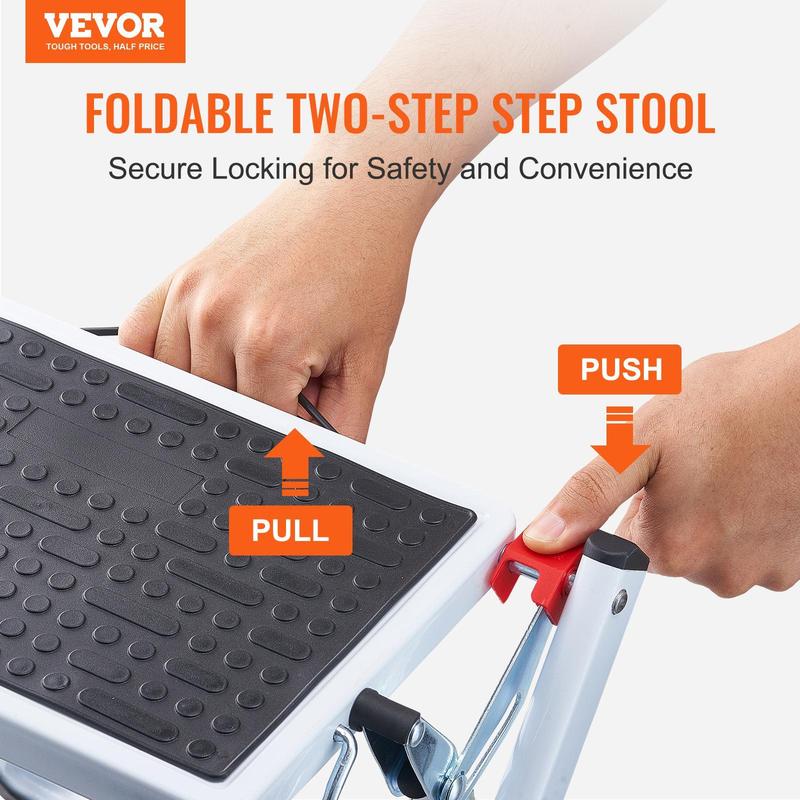 VEVOR
TOUGH TOOLS, HALF PRICE

FOLDABLE TWO-STEP STEP STOOL
Secure Locking for Safety and Convenience

PUSH

PULL