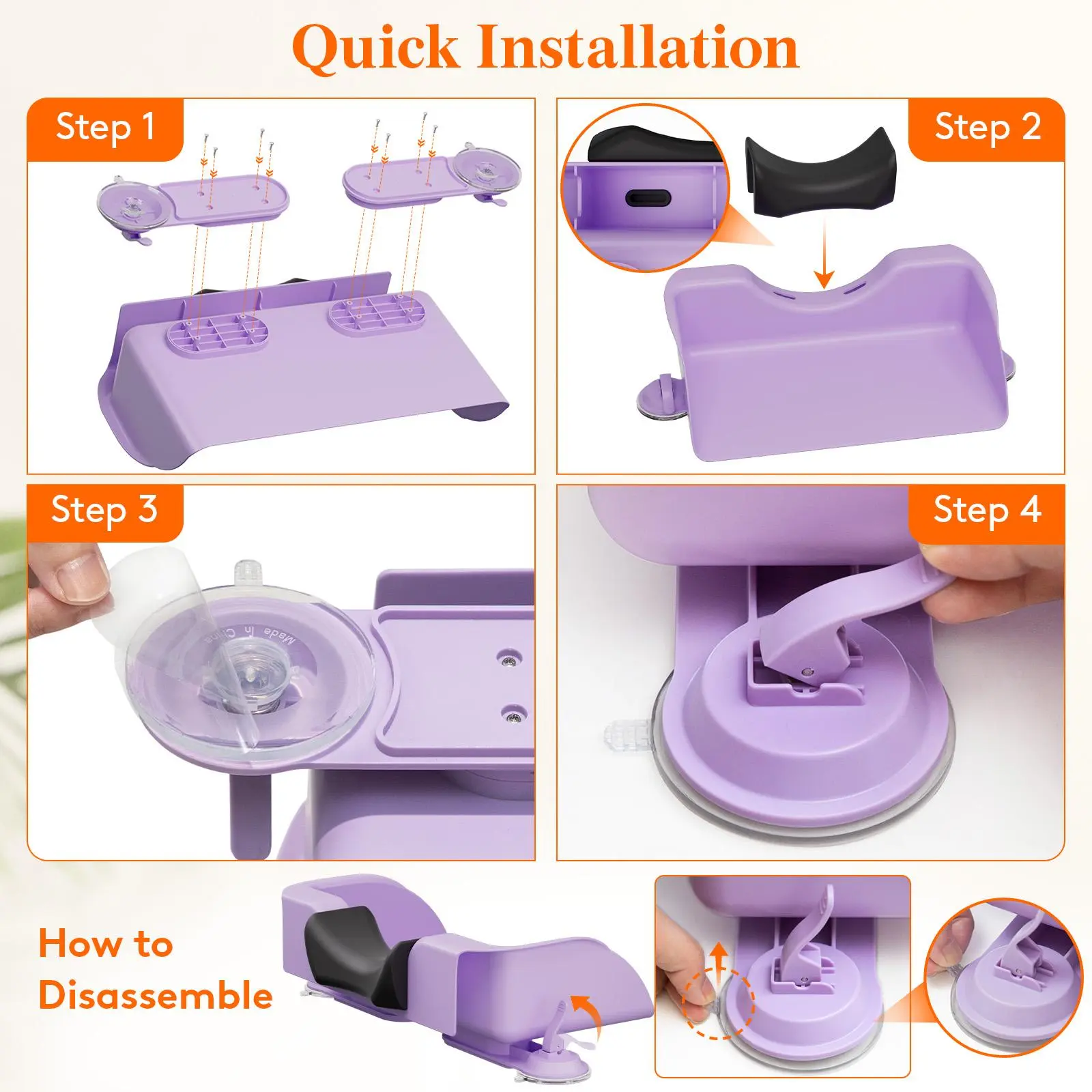 Quick Installation

Step 1

Step 2

Step 3

Made in China

Step 4

How to Disassemble