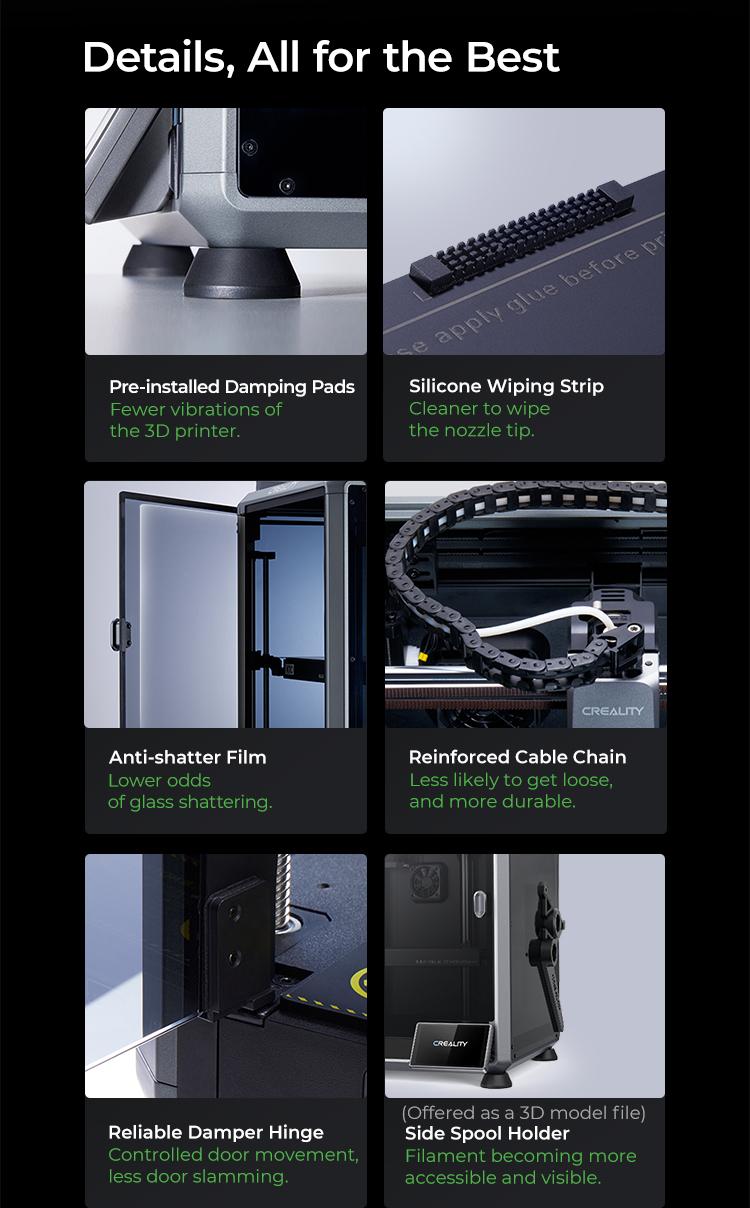 Details, All for the Best

se apply glue before pri

Pre-installed Damping Pads
Fewer vibrations of the 3D printer.

Silicone Wiping Strip
Cleaner to wipe the nozzle tip.

CREALITY

Anti-shatter Film
Lower odds of glass shattering.

Reinforced Cable Chain
Less likely to get loose, and more durable.

CREALITY

Reliable Damper Hinge
Controlled door movement, less door slamming.

(Offered as a 3D model file)
Side Spool Holder
Filament becoming more accessible and visible.