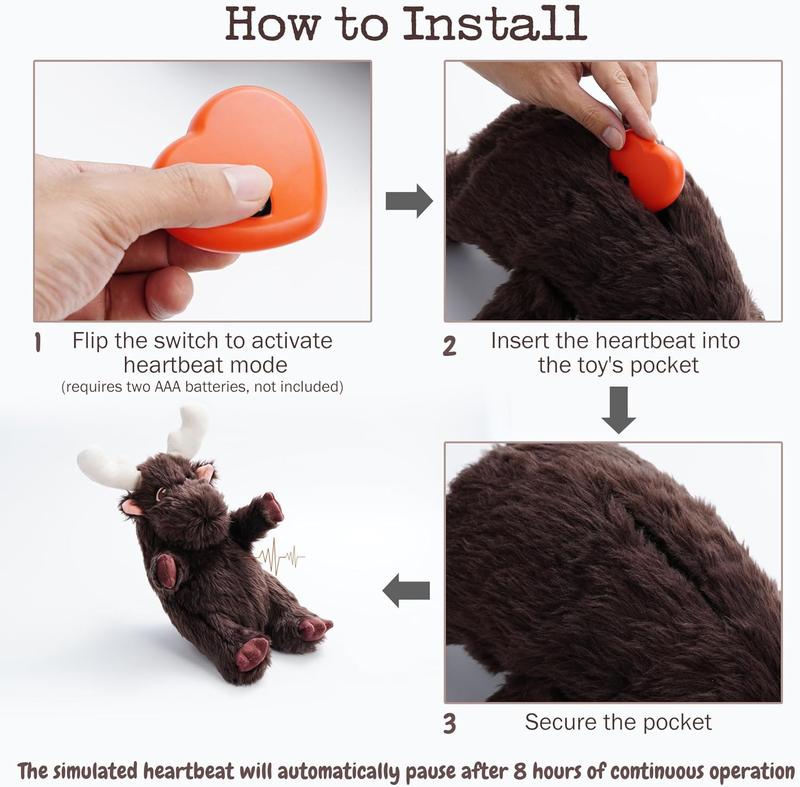 How to Install

1 Flip the switch to activate heartbeat mode
(requires two AAA batteries, not included)

2 Insert the heartbeat into the toy's pocket

3 Secure the pocket

The simulated heartbeat will automatically pause after 8 hours of continuous operation