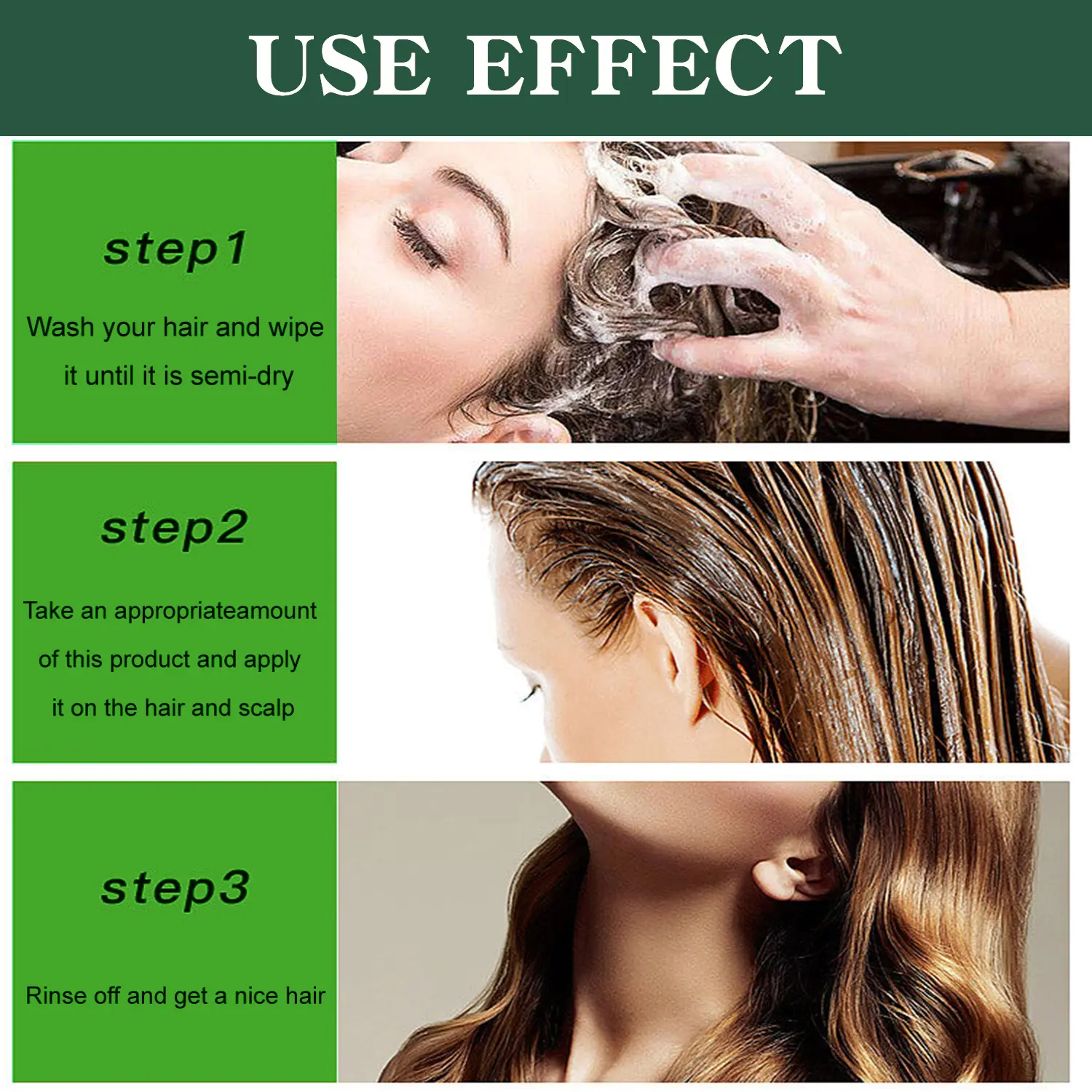 USE EFFECT

step1

Wash your hair and wipe it until it is semi-dry

step2

Take an appropriateamount of this product and apply it on the hair and scalp

step3

Rinse off and get a nice hair