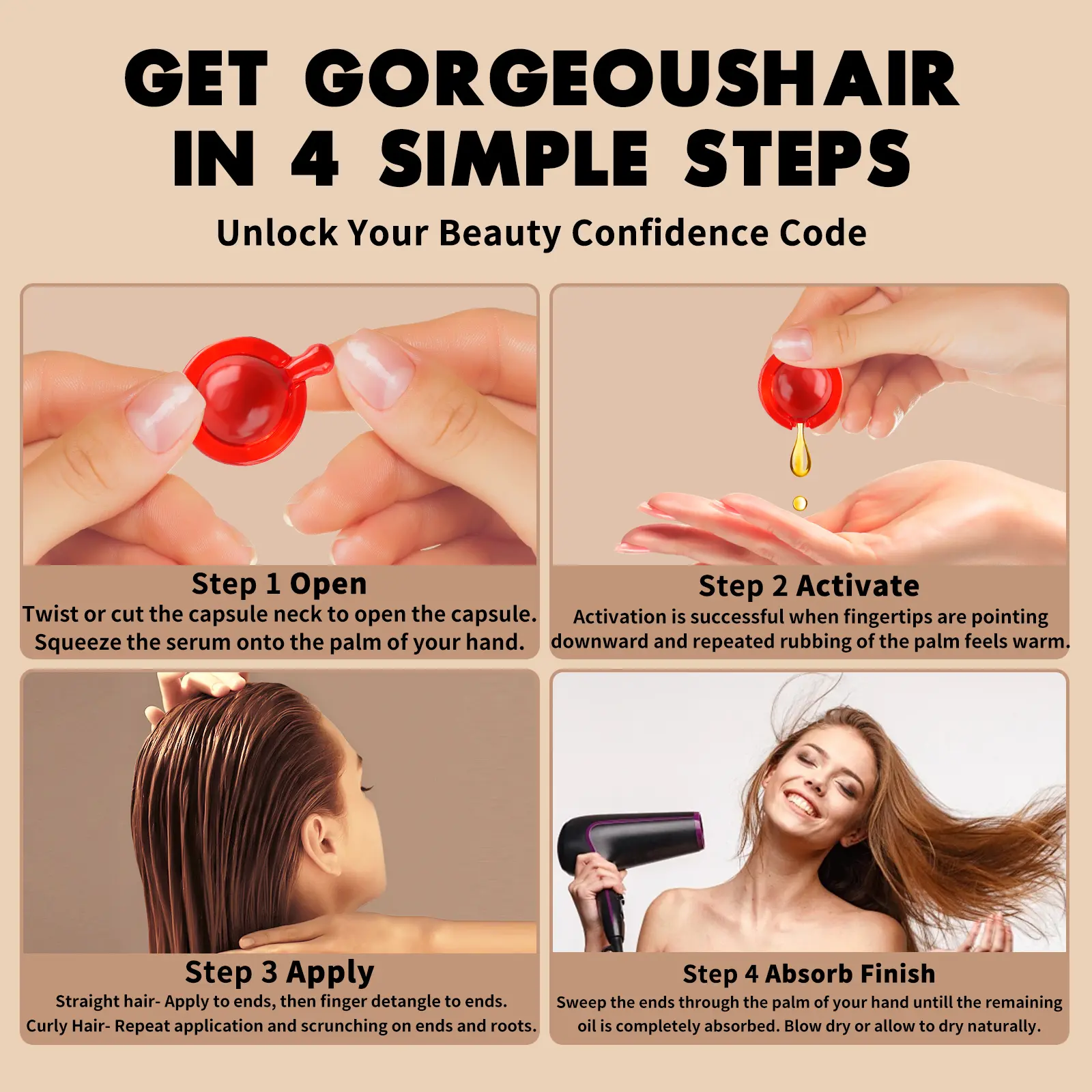 GET GORGEOUSHAIR IN 4 SIMPLE STEPS

Unlock Your Beauty Confidence Code

Step 1 Open
Twist or cut the capsule neck to open the capsule. Squeeze the serum onto the palm of your hand.

Step 2 Activate
Activation is successful when fingertips are pointing downward and repeated rubbing of the palm feels warm.

Step 3 Apply
Straight hair- Apply to ends, then finger detangle to ends. Curly Hair- Repeat application and scrunching on ends and roots.

Step 4 Absorb Finish
Sweep the ends through the palm of your hand untill the remaining oil is completely absorbed. Blow dry or allow to dry naturally.