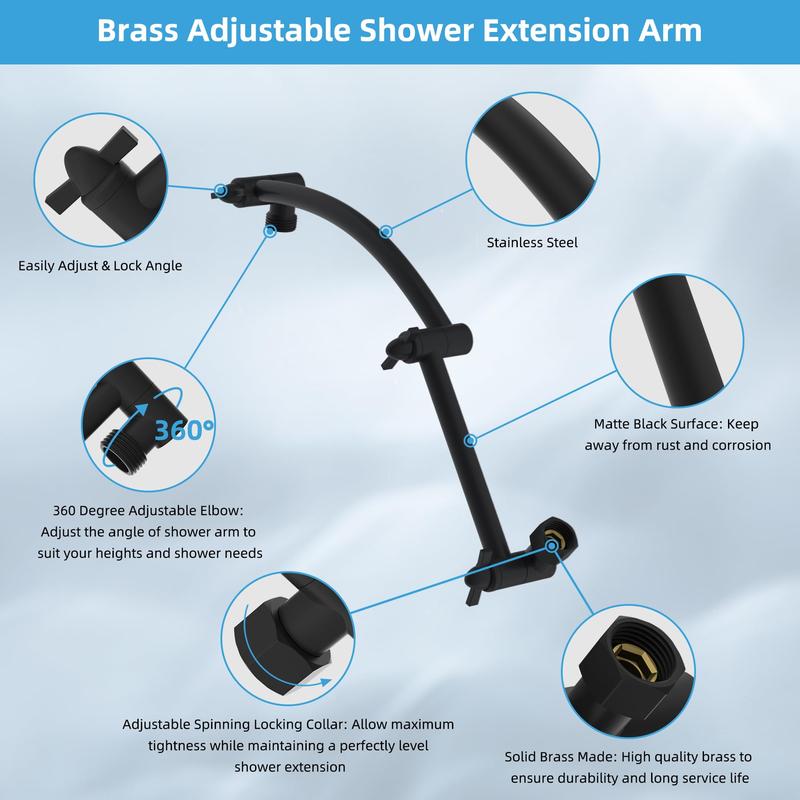 Brass Adjustable Shower Extension Arm

Easily Adjust & Lock Angle

Stainless Steel

360°

Matte Black Surface: Keep away from rust and corrosion

360 Degree Adjustable Elbow: Adjust the angle of shower arm to suit your heights and shower needs

Adjustable Spinning Locking Collar: Allow maximum tightness while maintaining a perfectly level shower extension

Solid Brass Made: High quality brass to ensure durability and long service life