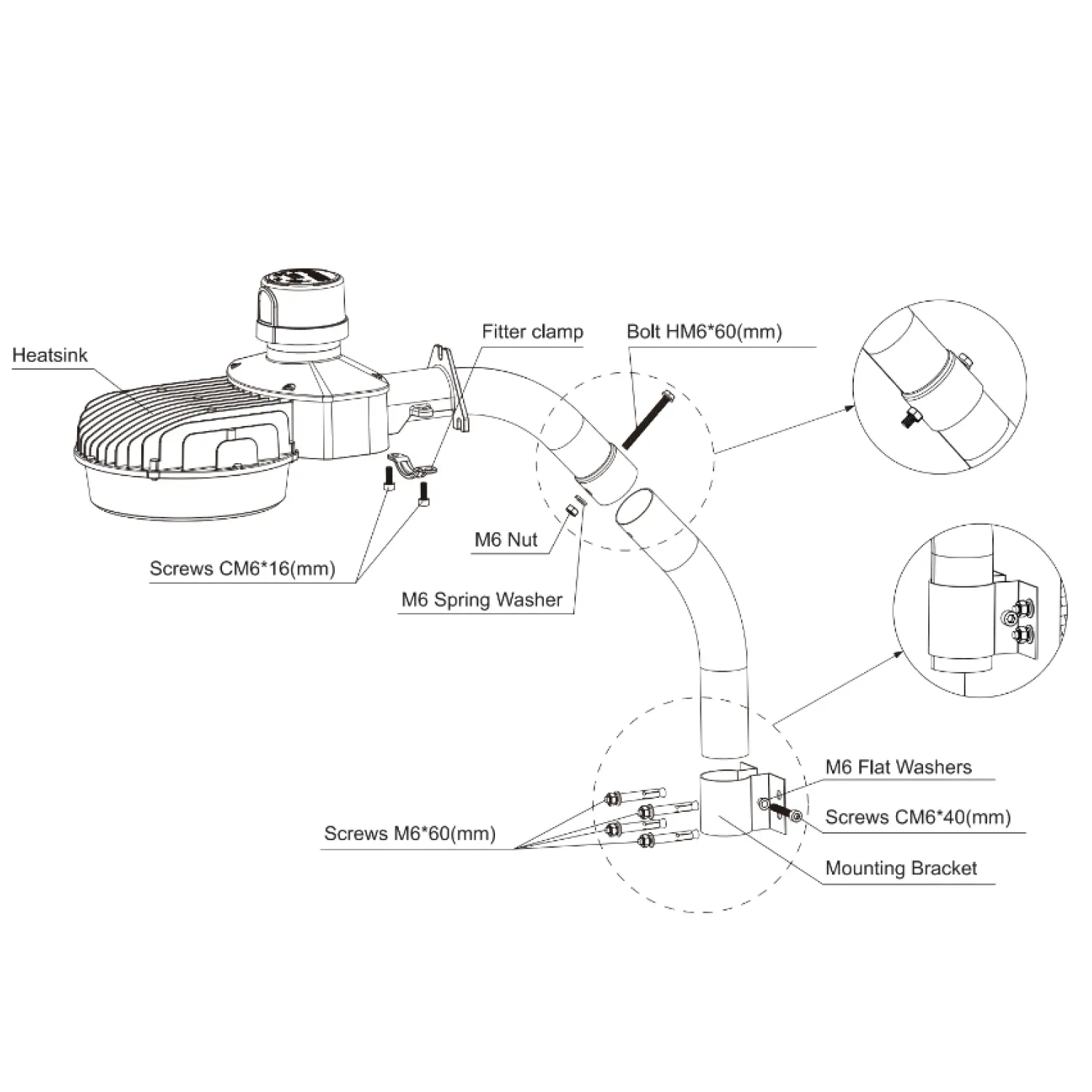 Heatsink

Fitter clamp

Bolt HM6*60(mm)

M6 Nut

Screws CM6*16(mm)

M6 Spring Washer

M6 Flat Washers

Screws CM6*40(mm)

Screws M6*60(mm)

Mounting Bracket