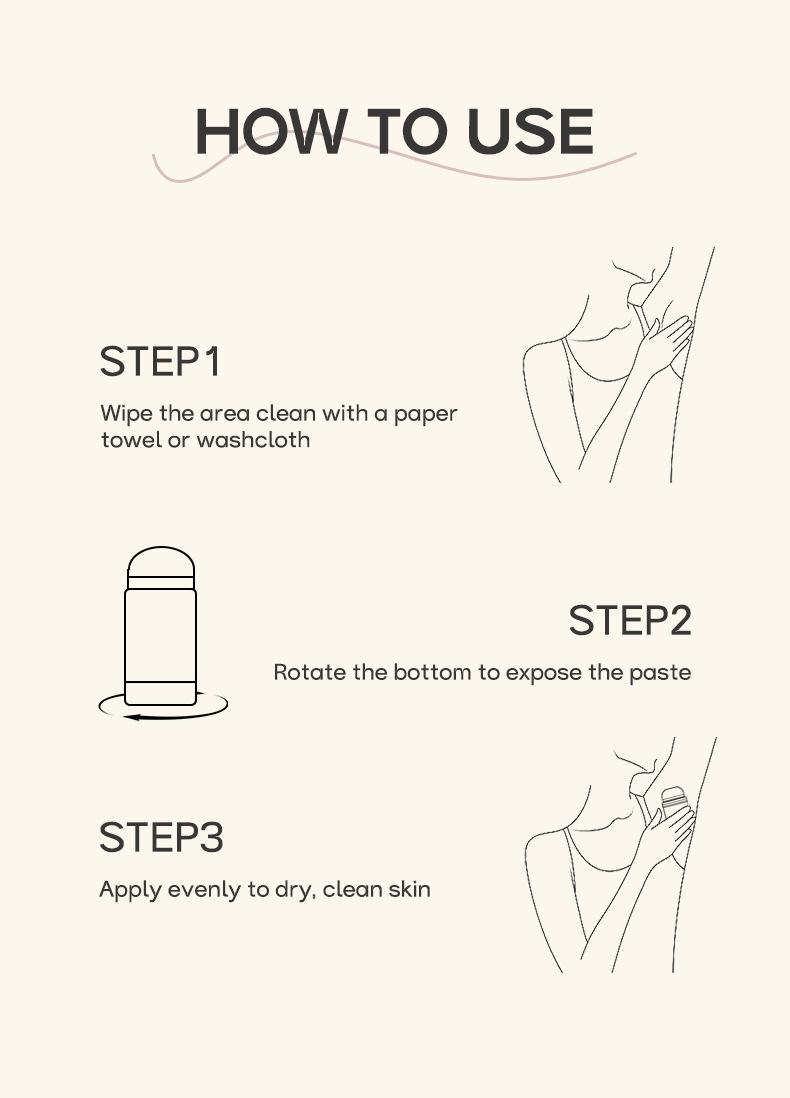 HOW TO USE

STEP1

Wipe the area clean with a paper towel or washcloth

STEP2

Rotate the bottom to expose the paste

STEP3

Apply evenly to dry, clean skin