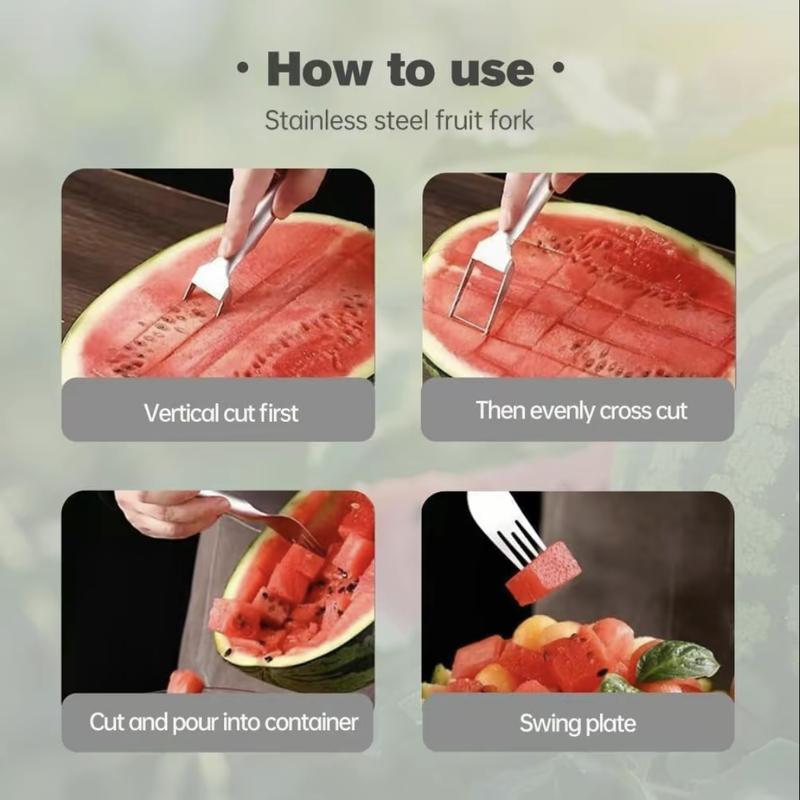 · How to use ·

Stainless steel fruit fork

Vertical cut first

Then evenly cross cut

Cut and pour into container

Swing plate