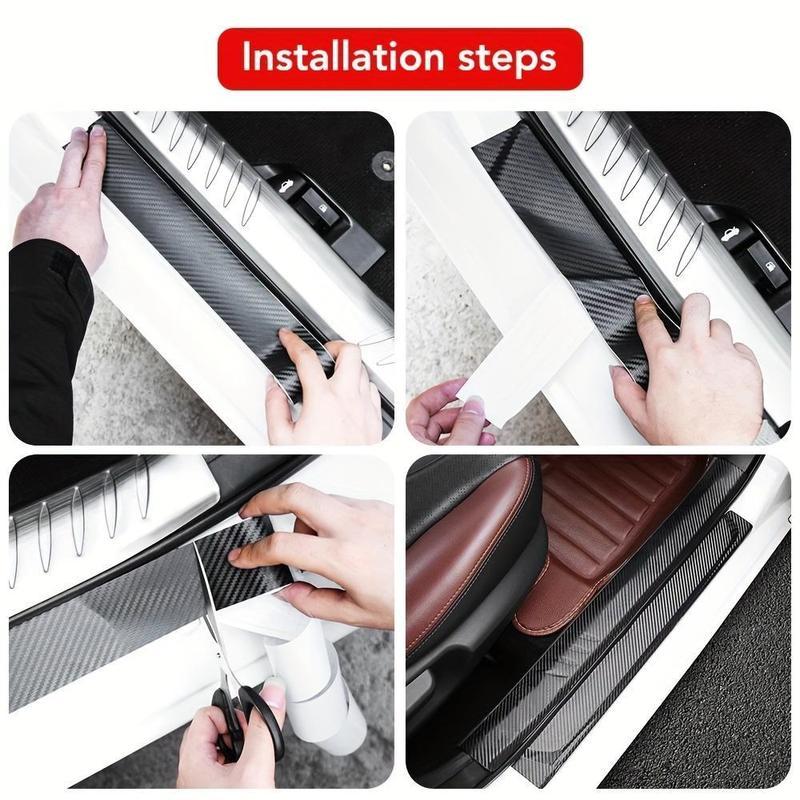 Installation steps