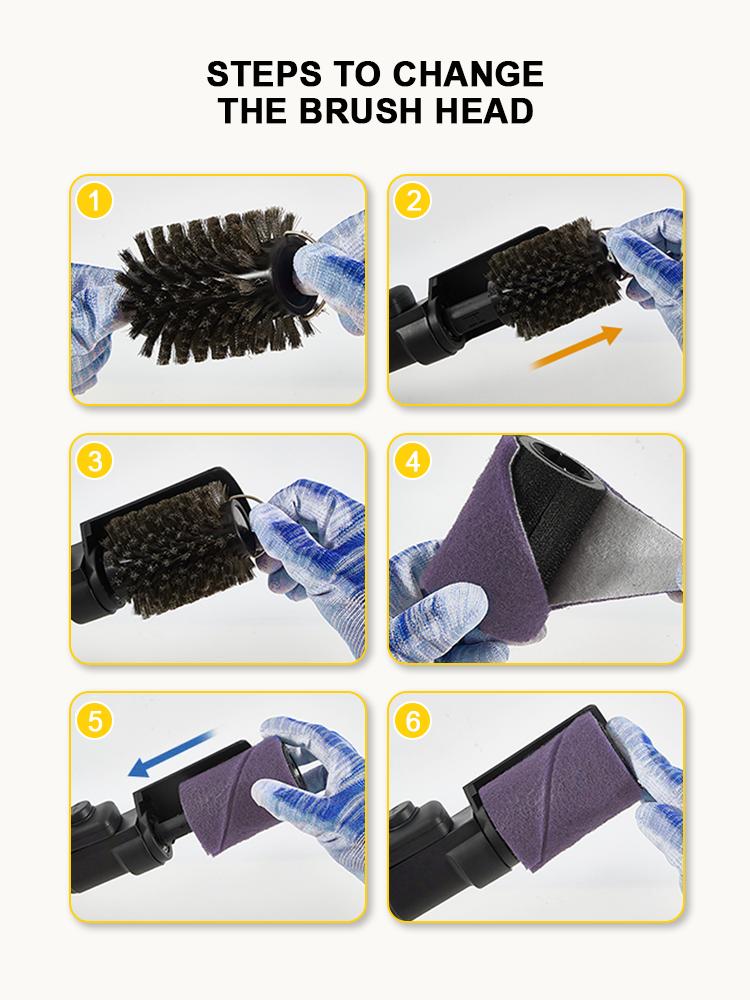 STEPS TO CHANGE THE BRUSH HEAD

1

2

3

4

5

6