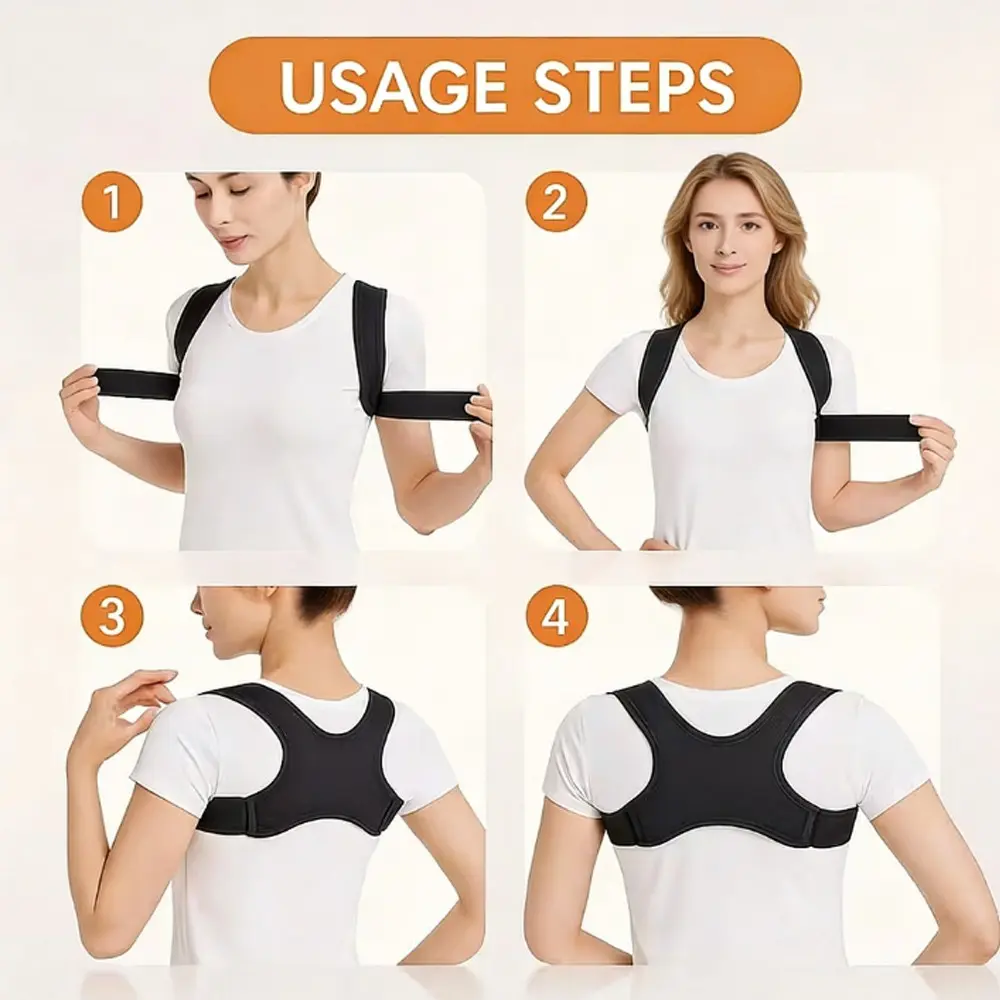 USAGE STEPS

1

2

3

4