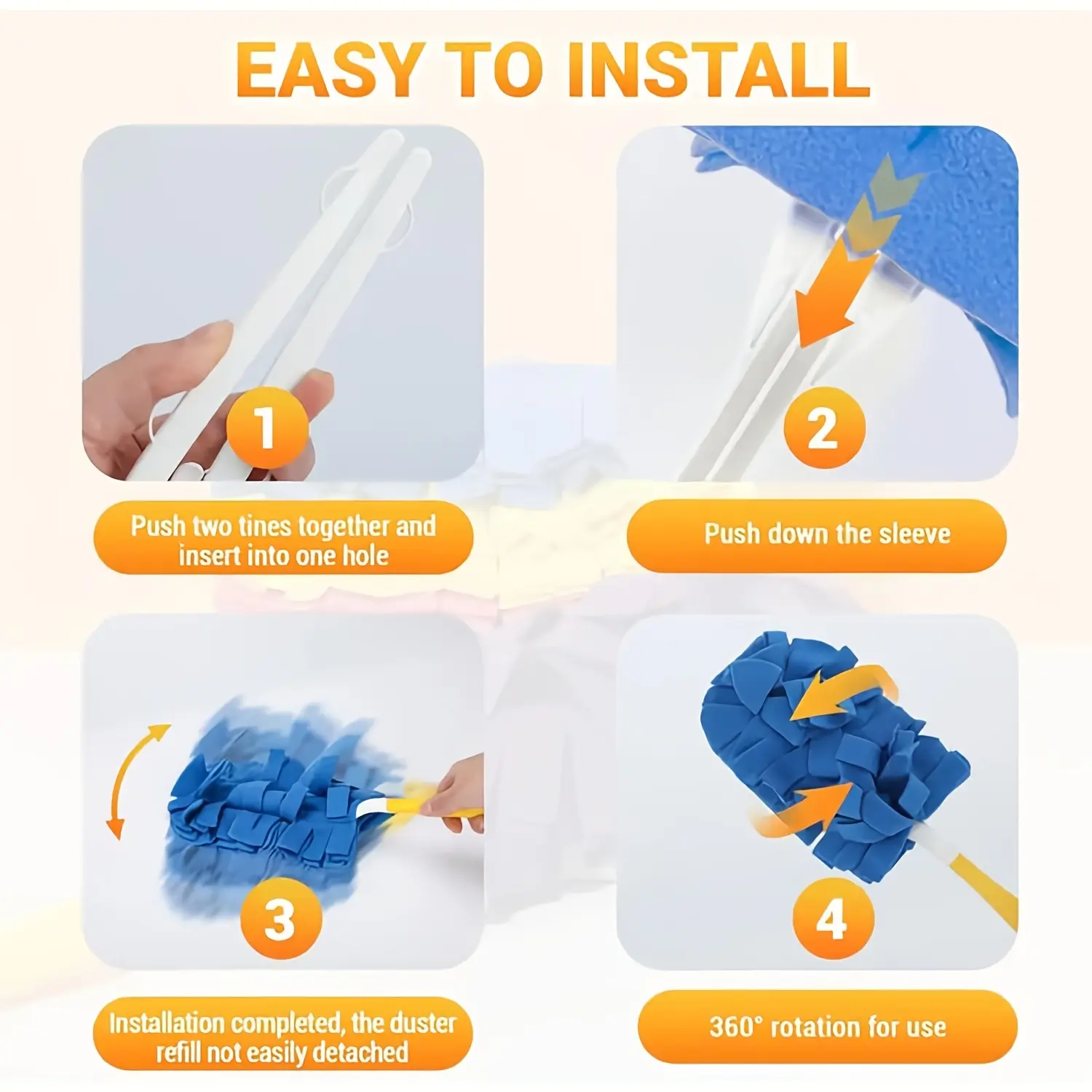 EASY TO INSTALL

1

Push two tines together and insert into one hole

2

Push down the sleeve

3

Installation completed, the duster refill not easily detached

4

360° rotation for use