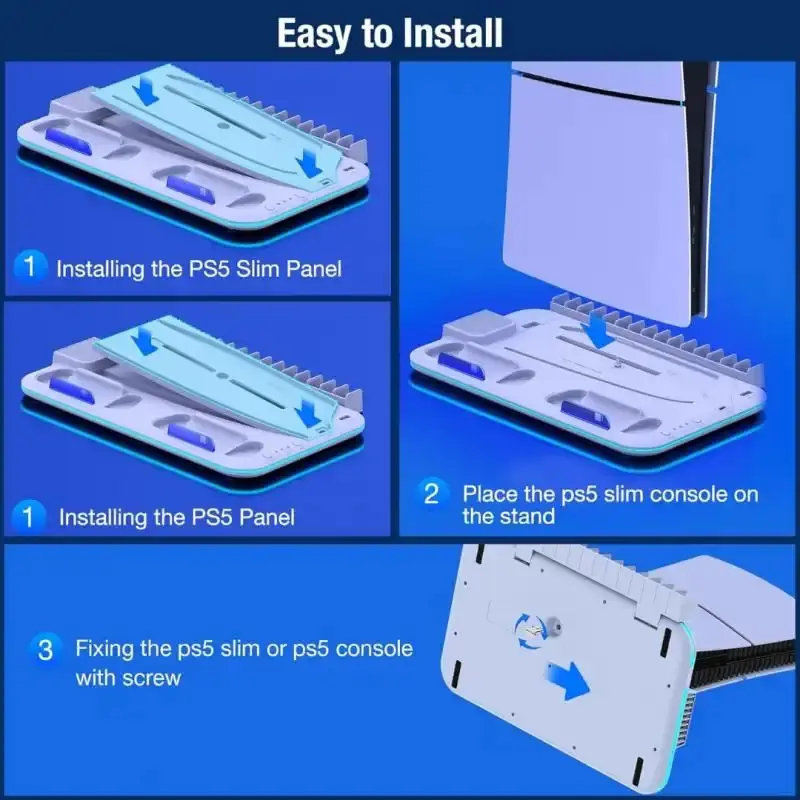 Easy to Install

1 Installing the PS5 Slim Panel

1 Installing the PS5 Panel

2 Place the ps5 slim console on the stand

3 Fixing the ps5 slim or ps5 console with screw