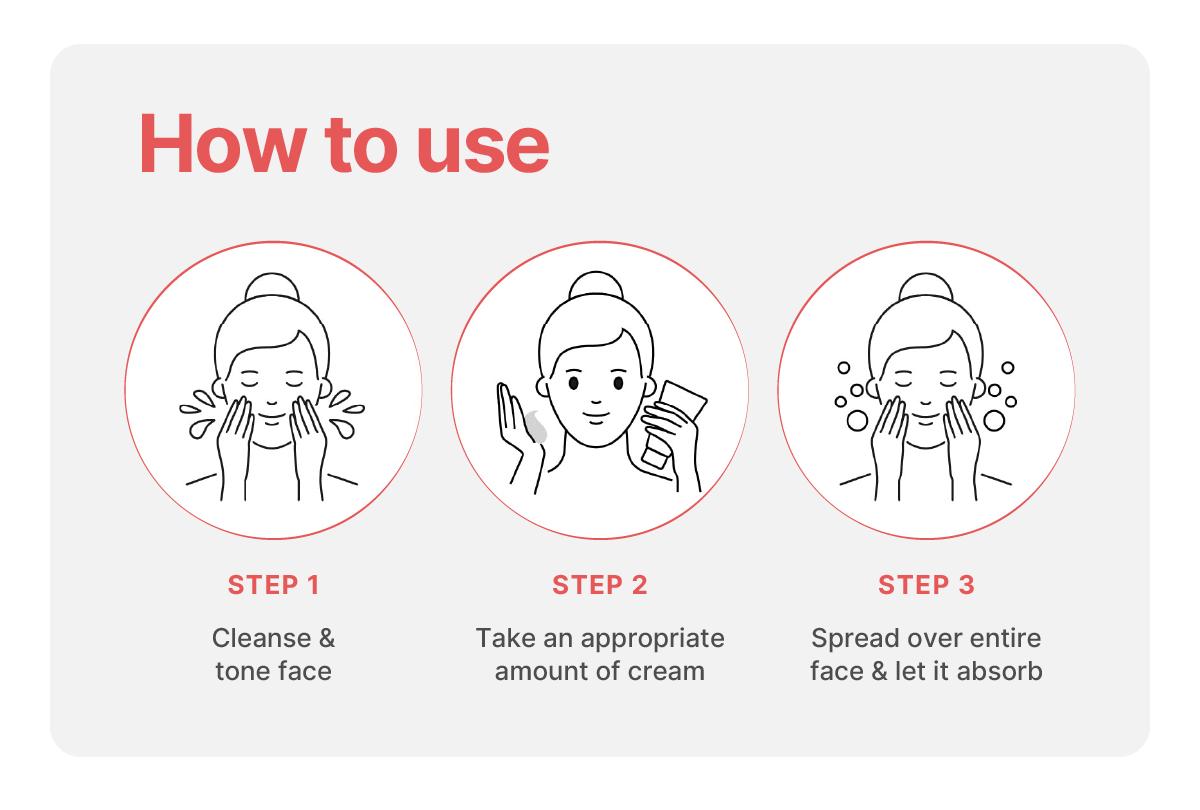 How to use

STEP 1

Cleanse & tone face

STEP 2

Take an appropriate amount of cream

STEP 3

Spread over entire face & let it absorb