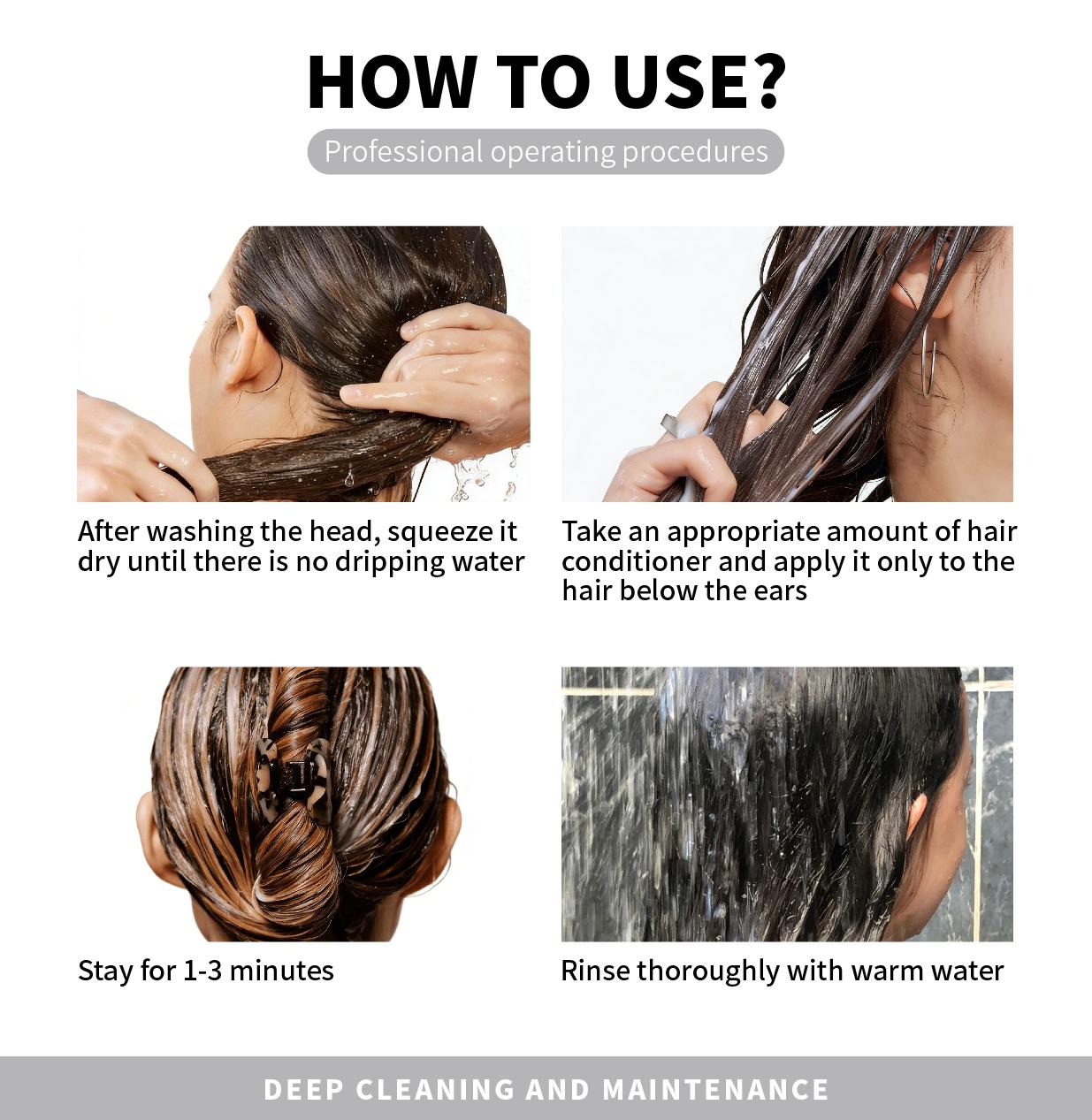 HOW TO USE?

Professional operating procedures

After washing the head, squeeze it dry until there is no dripping water

Take an appropriate amount of hair conditioner and apply it only to the hair below the ears

Stay for 1-3 minutes

Rinse thoroughly with warm water

DEEP CLEANING AND MAINTENANCE