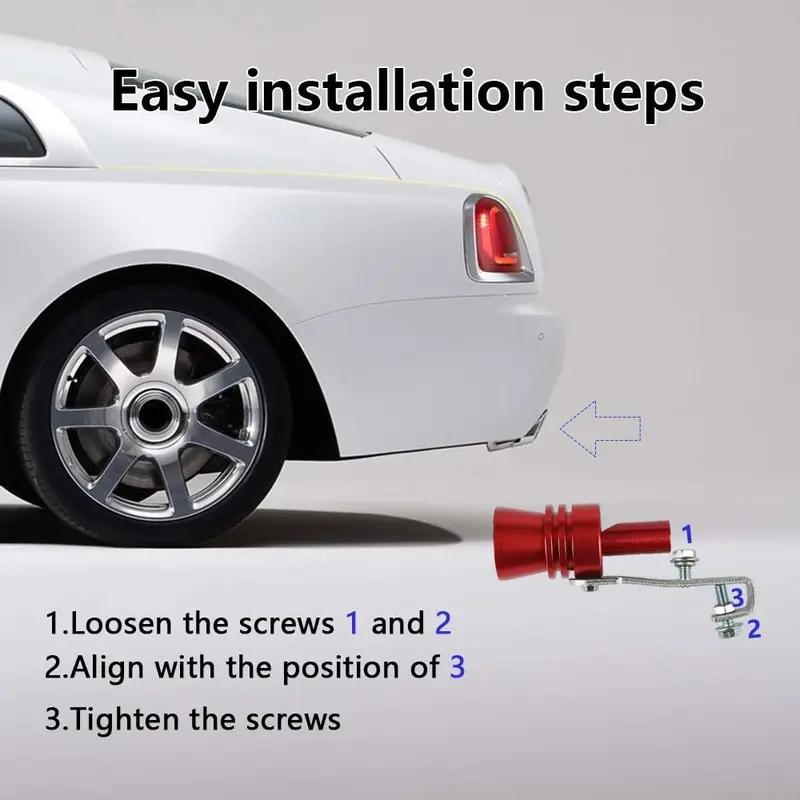 Easy installation steps

1
3
2

1.Loosen the screws 1 and 2
2.Align with the position of 3
3.Tighten the screws