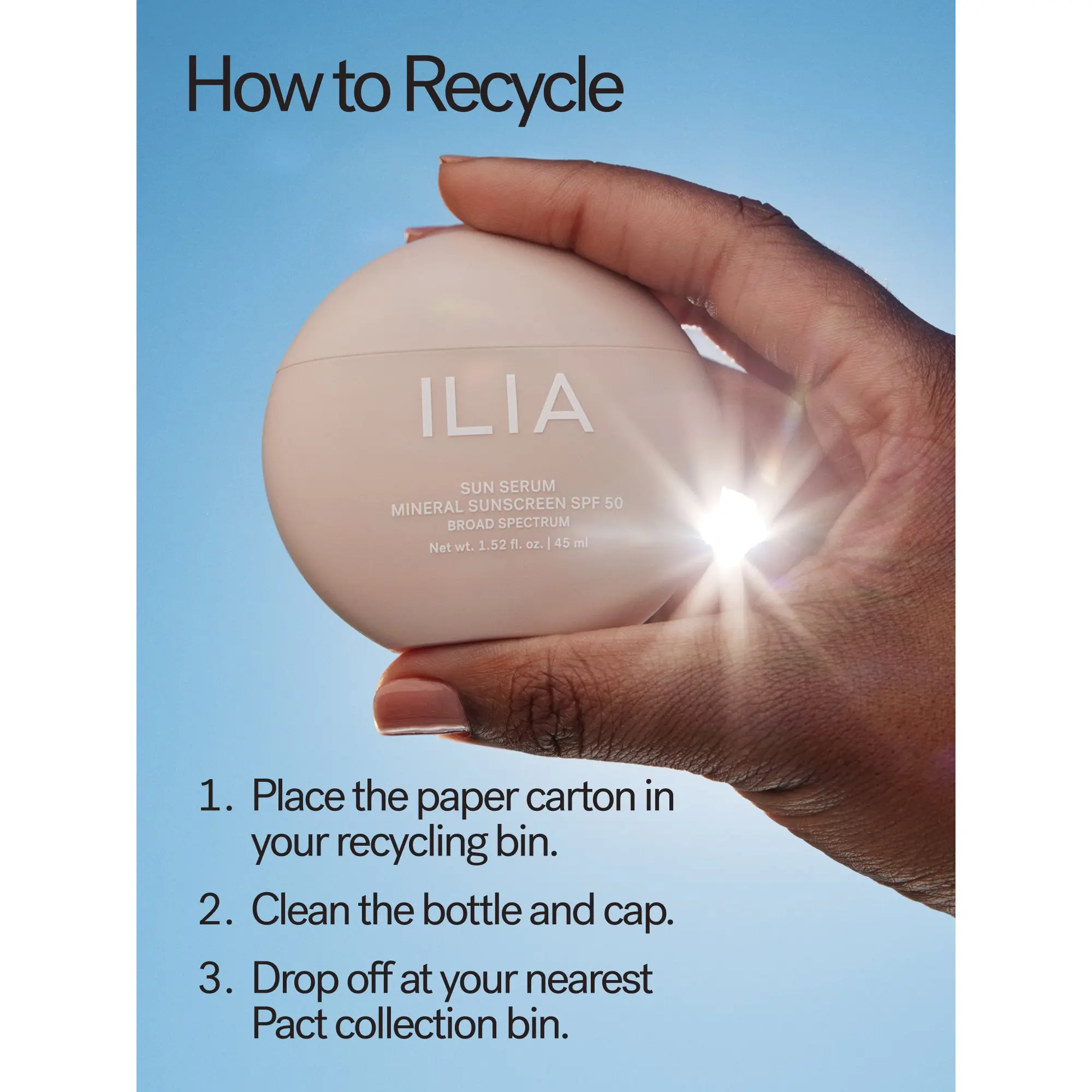 How to Recycle

ILIA

SUN SERUM
MINERAL SUNSCREEN SPF 50
BROAD SPECTRUM
Net wt. 1.52 fl. oz. | 45 ml

1. Place the paper carton in your recycling bin.

2. Clean the bottle and cap.

3. Drop off at your nearest Pact collection bin.