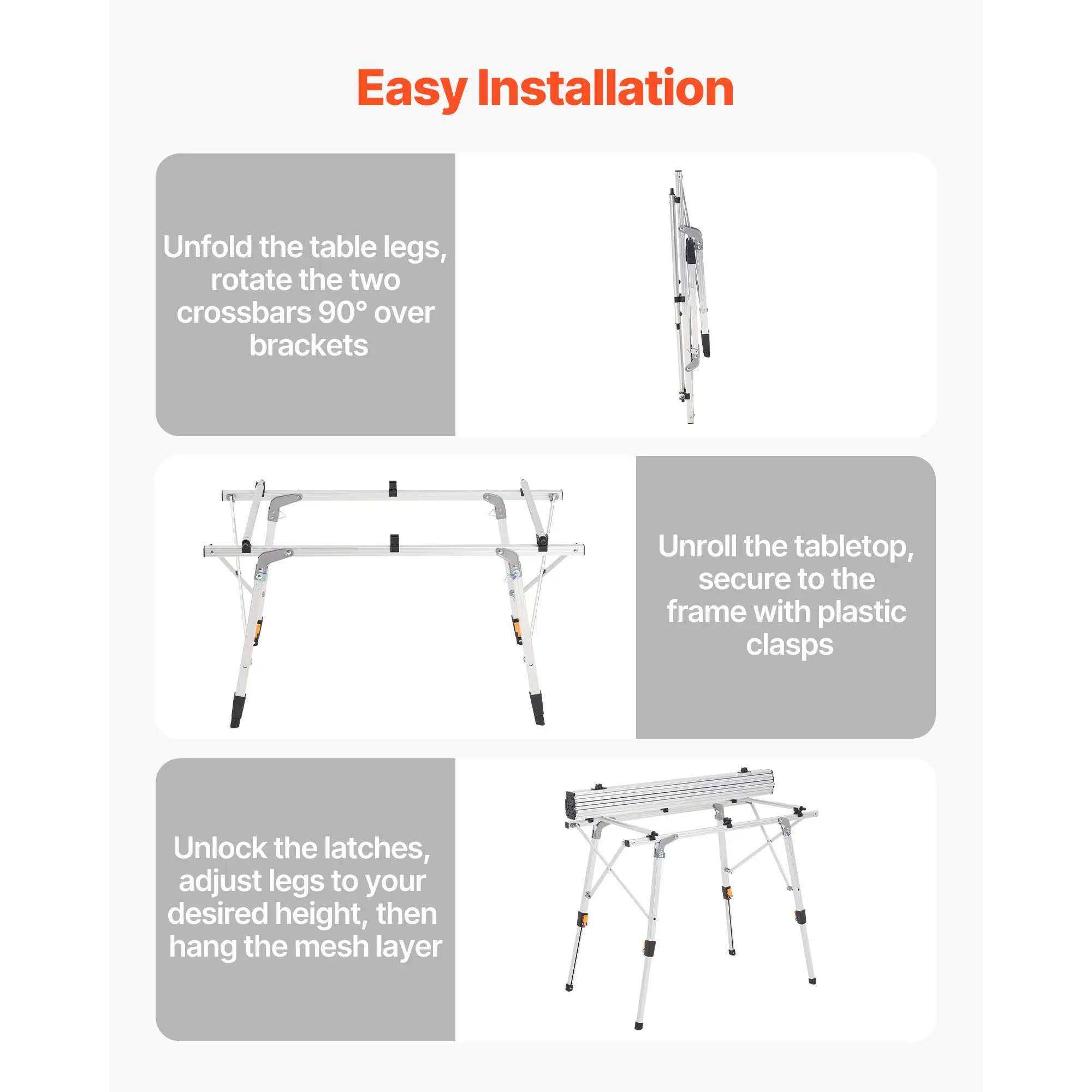 Easy Installation

Unfold the table legs, rotate the two crossbars 90° over brackets

Unroll the tabletop, secure to the frame with plastic clasps

Unlock the latches, adjust legs to your desired height, then hang the mesh layer