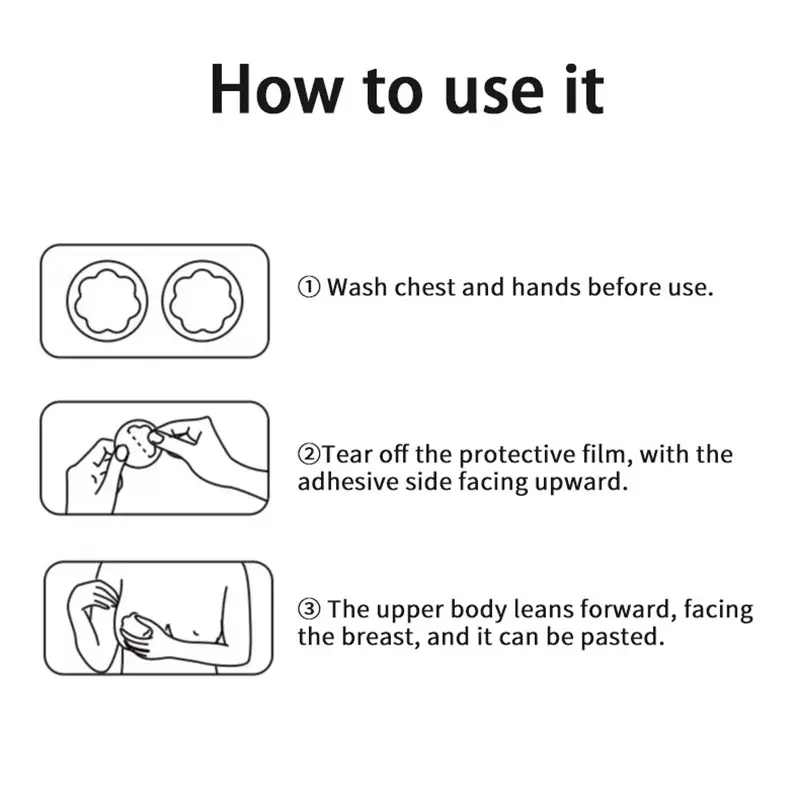 How to use it

① Wash chest and hands before use.

②Tear off the protective film, with the adhesive side facing upward.

③ The upper body leans forward, facing the breast, and it can be pasted.