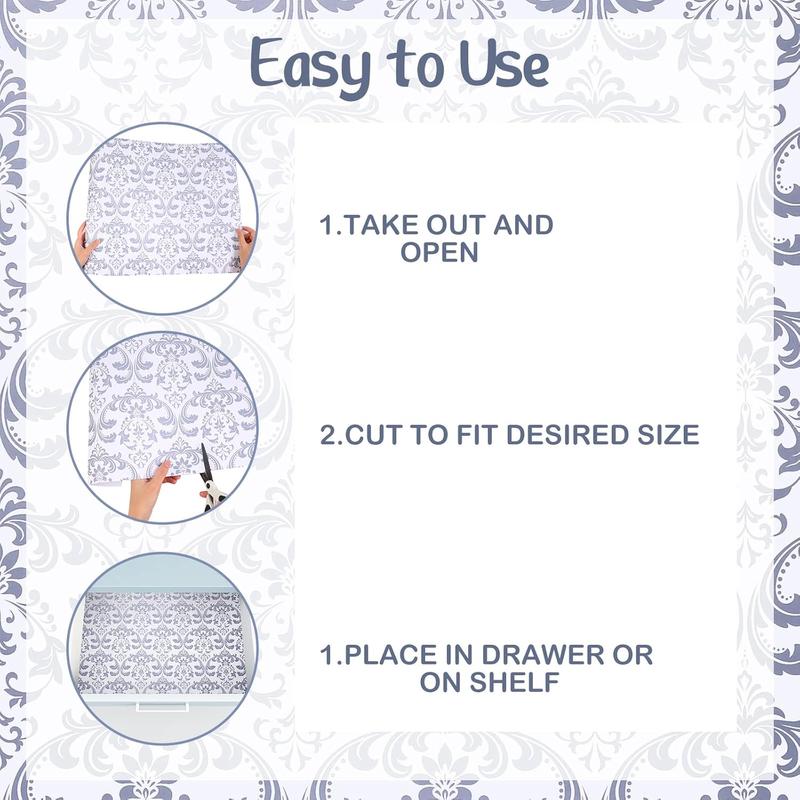 Easy to Use

1.TAKE OUT AND OPEN

2.CUT TO FIT DESIRED SIZE

1.PLACE IN DRAWER OR ON SHELF