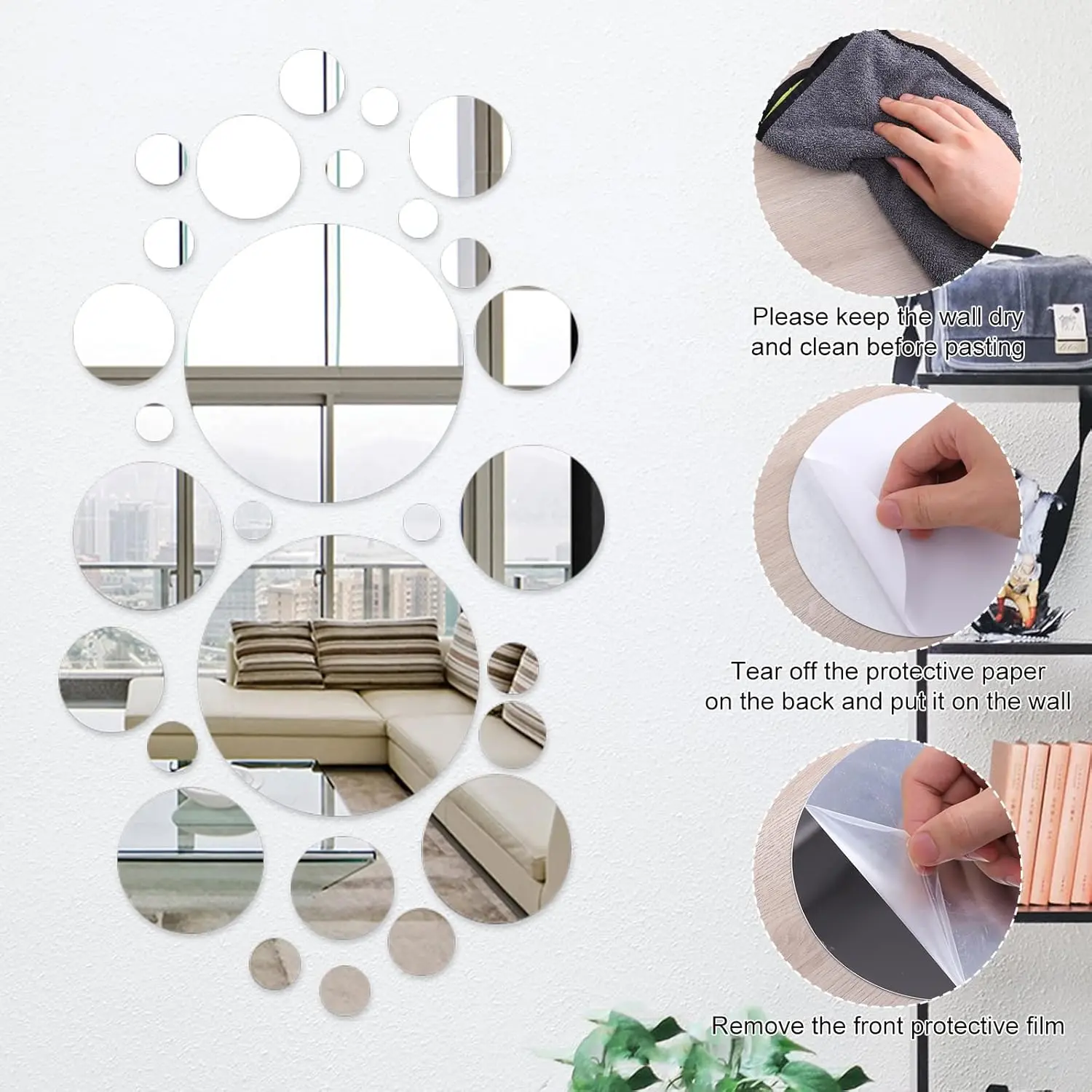 Please keep the wall dry and clean before pasting

Tear off the protective paper on the back and put it on the wall

Remove the front protective film