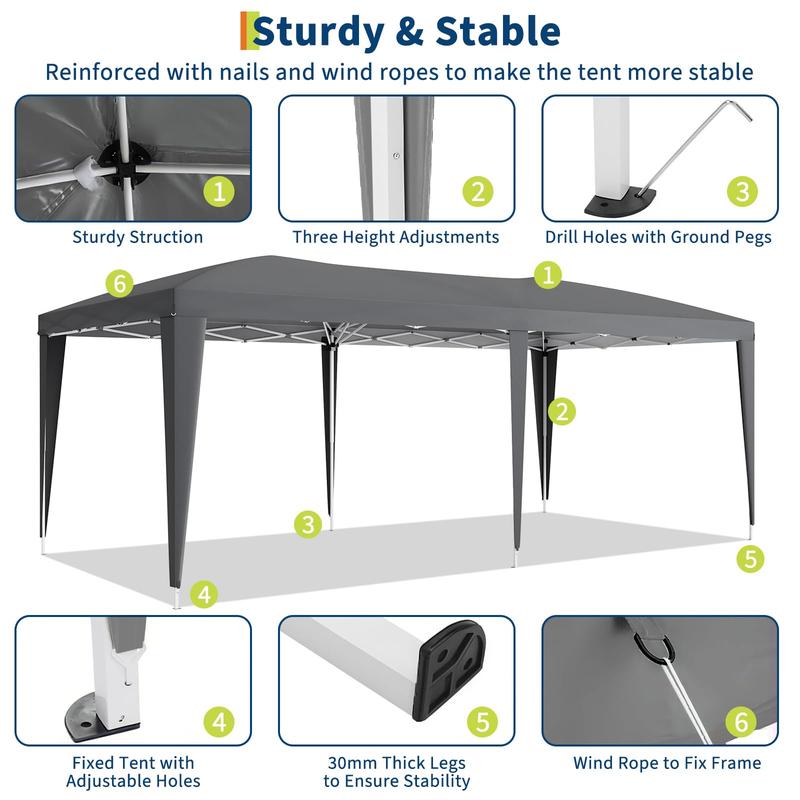 Sturdy & Stable

Reinforced with nails and wind ropes to make the tent more stable

1

Sturdy Struction

2

Three Height Adjustments

3

Drill Holes with Ground Pegs

6

1

2

3

5

4

4

Fixed Tent with Adjustable Holes

5

30mm Thick Legs to Ensure Stability

6

Wind Rope to Fix Frame