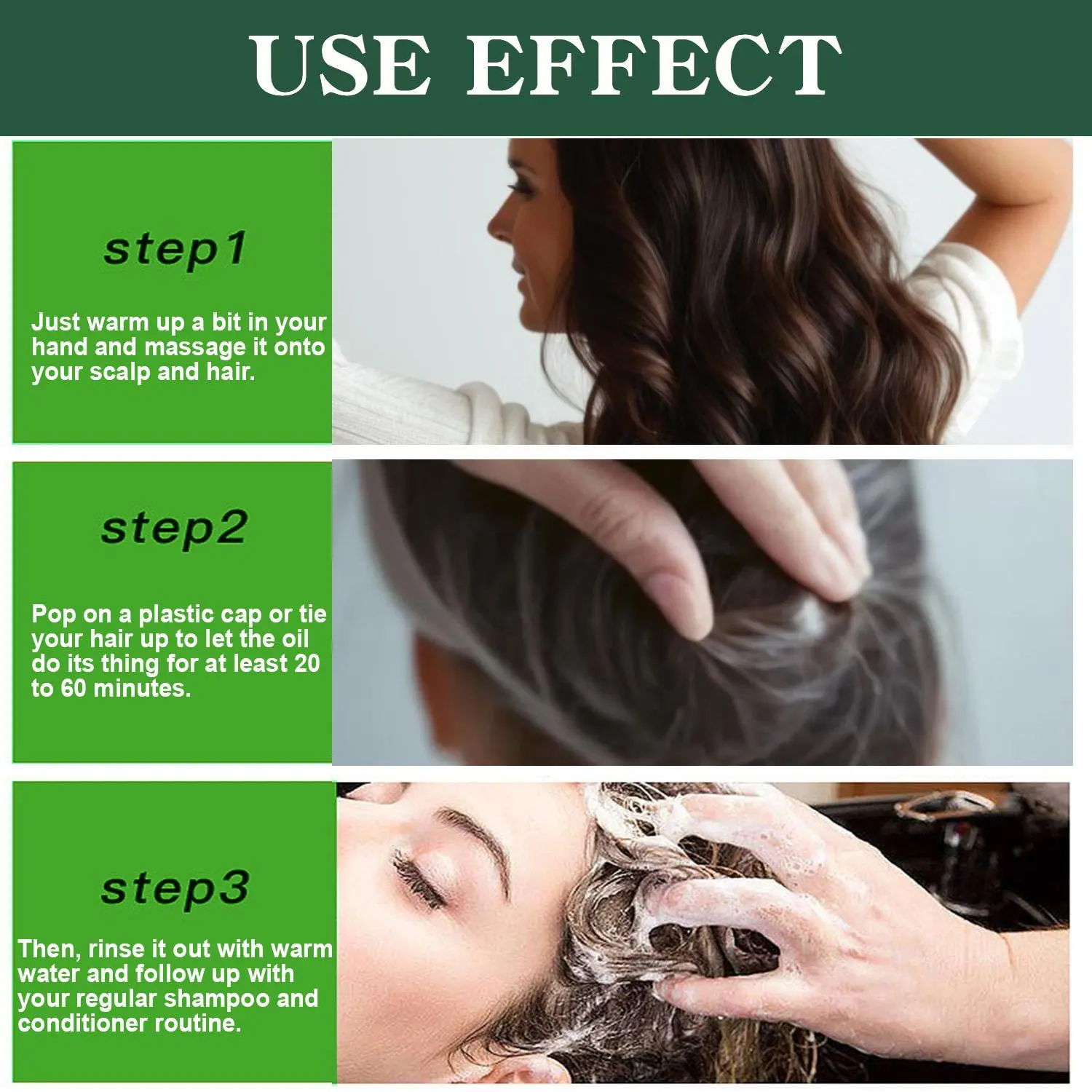 USE EFFECT

step1

Just warm up a bit in your hand and massage it onto your scalp and hair.

step2

Pop on a plastic cap or tie your hair up to let the oil do its thing for at least 20 to 60 minutes.

step3

Then, rinse it out with warm water and follow up with your regular shampoo and conditioner routine.